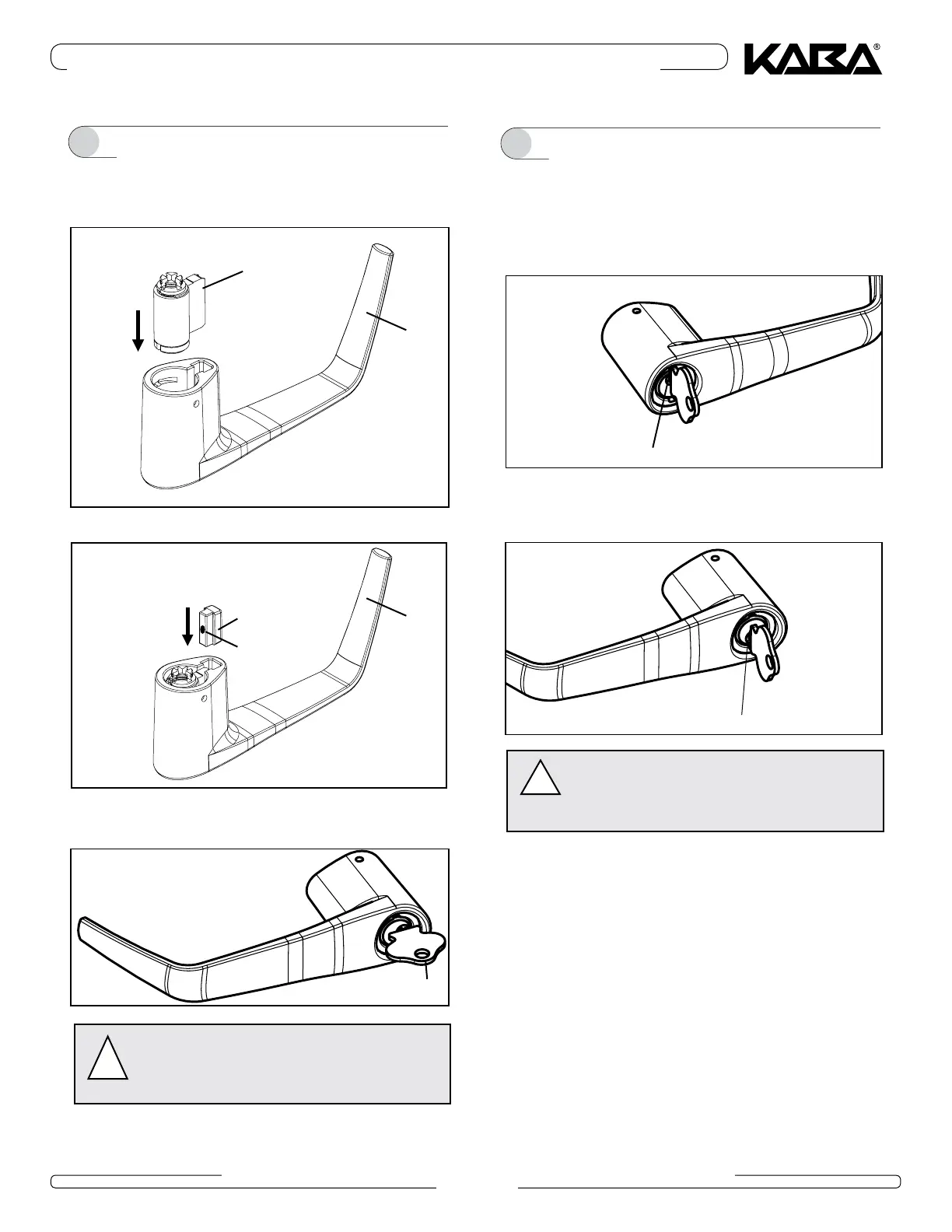 KABA®