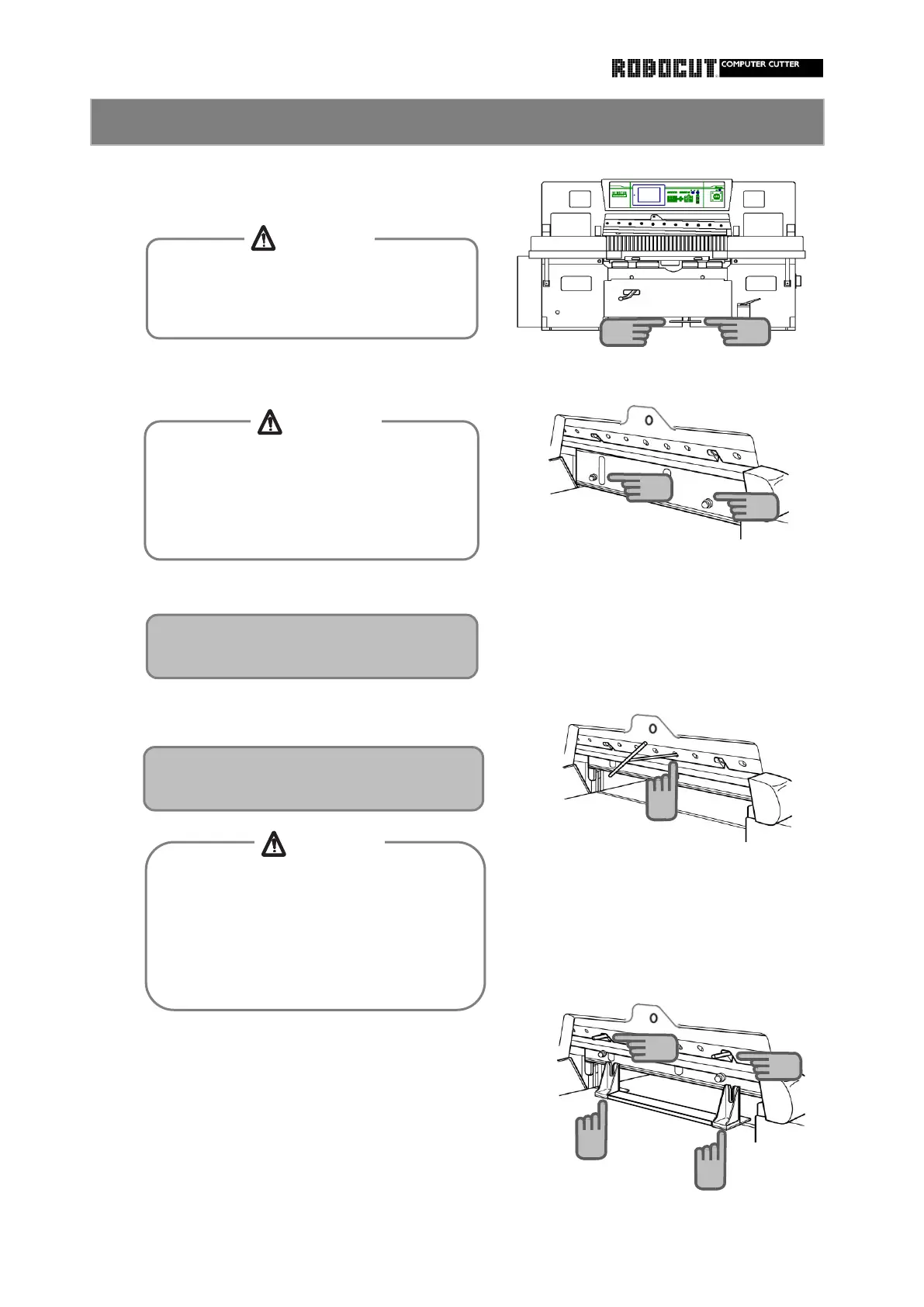 ROBOCUT COMPUTER CUTTER