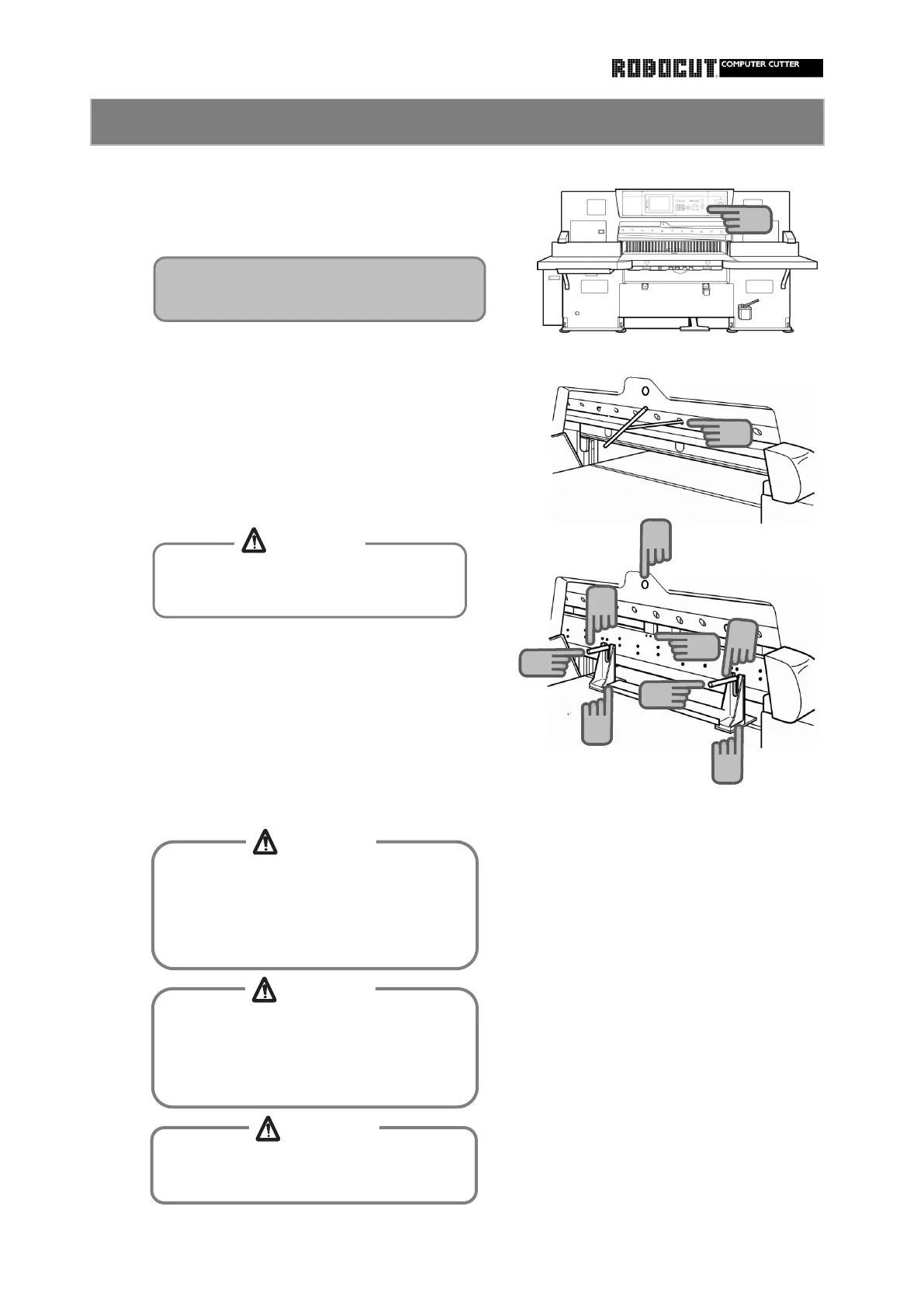 ROBOCUT COMPUTER CUTTER