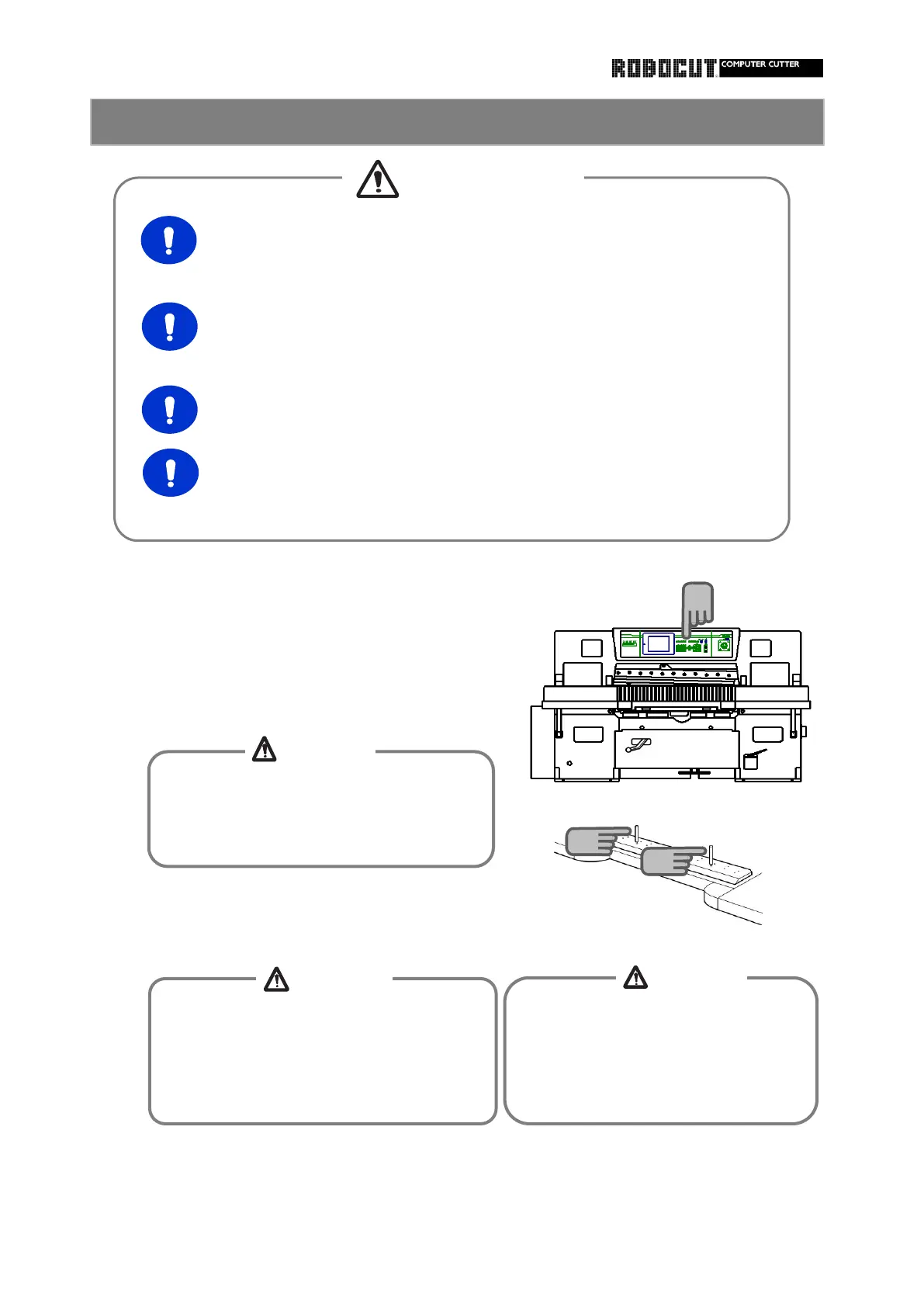 ROBOCUT COMPUTER CUTTER