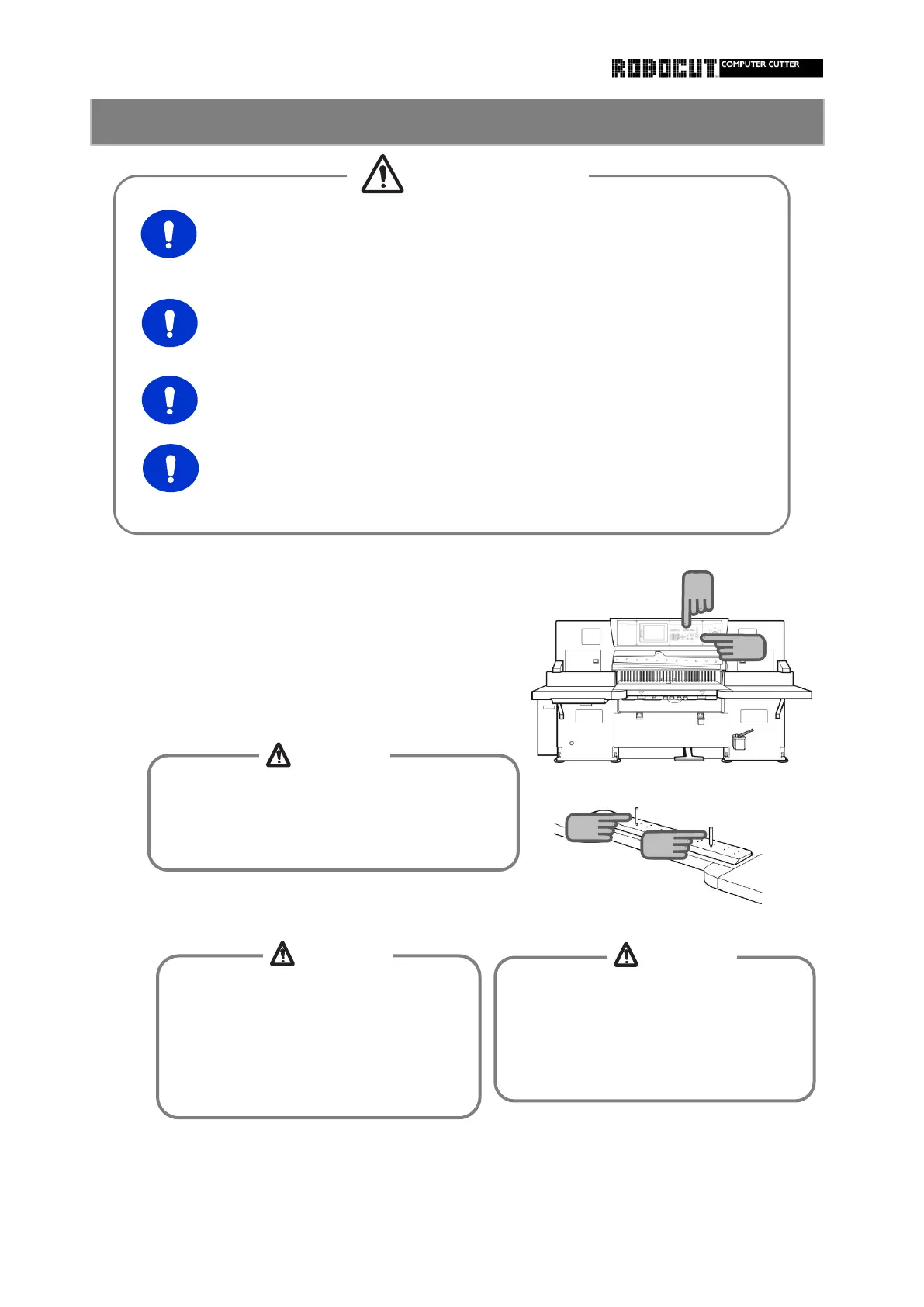 ROBOCUT COMPUTER CUTTER