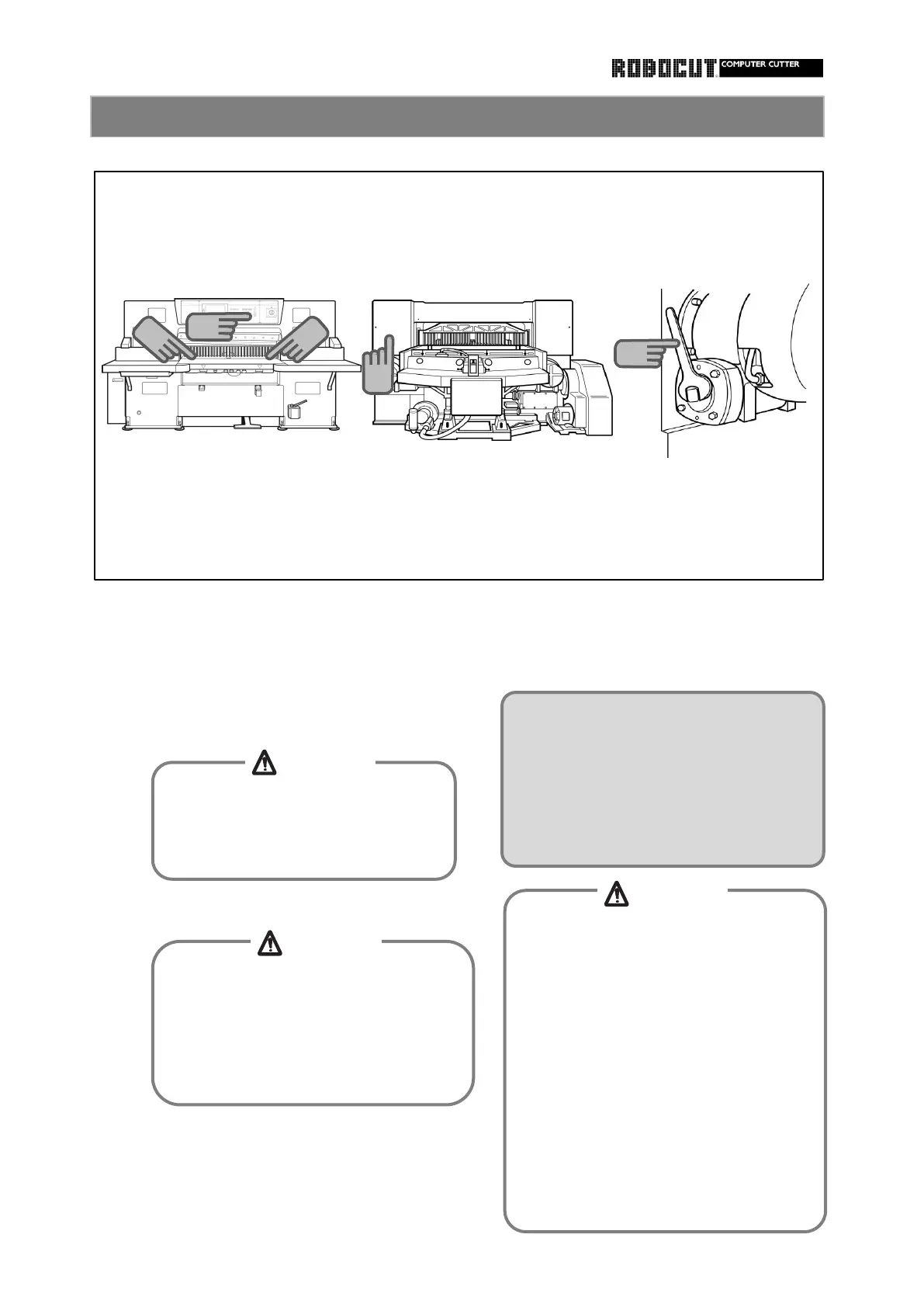 ROBOCUT COMPUTER CUTTER