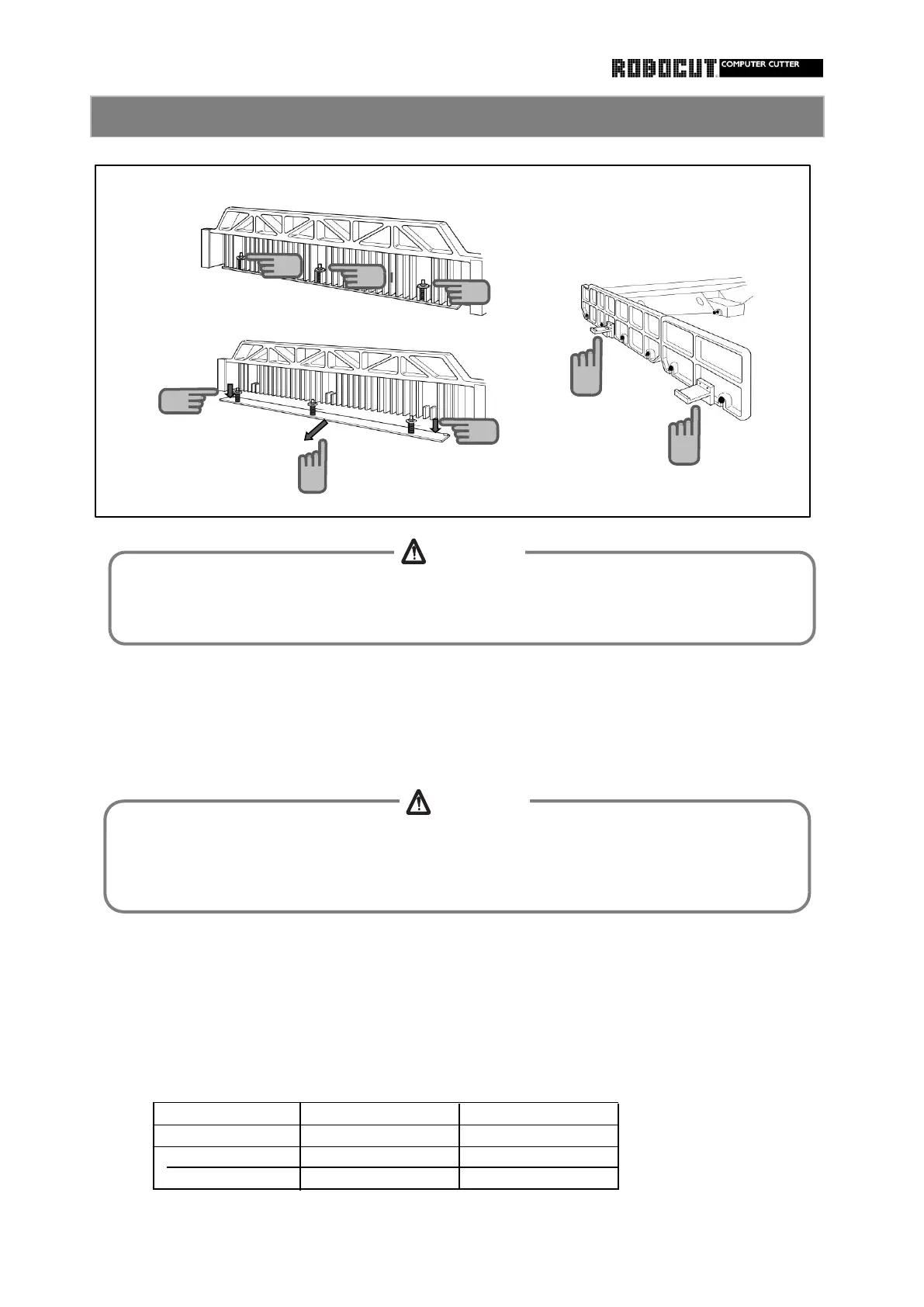 ROBOCUT COMPUTER CUTTER