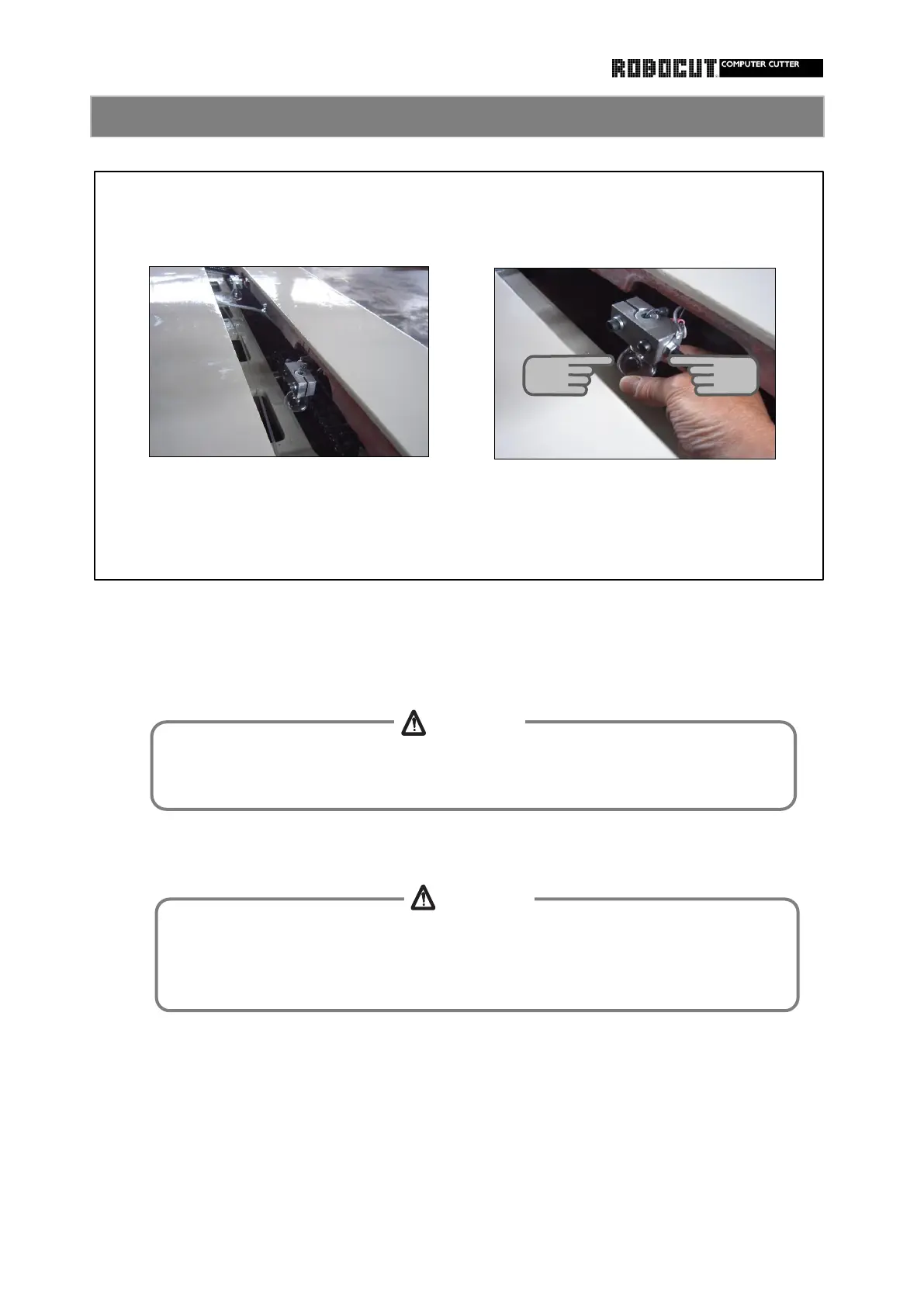 ROBOCUT COMPUTER CUTTER