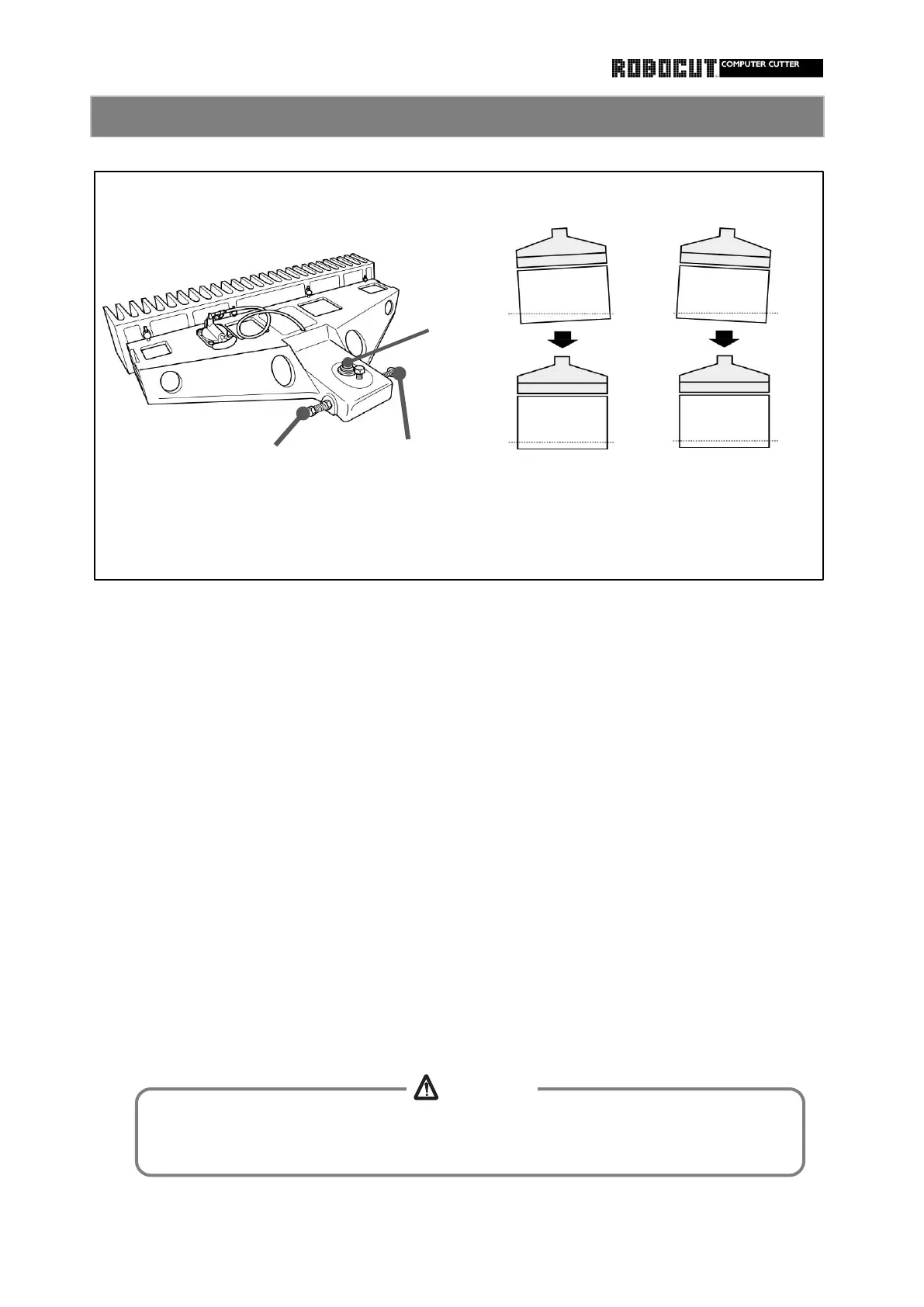 ROBOCUT COMPUTER CUTTER