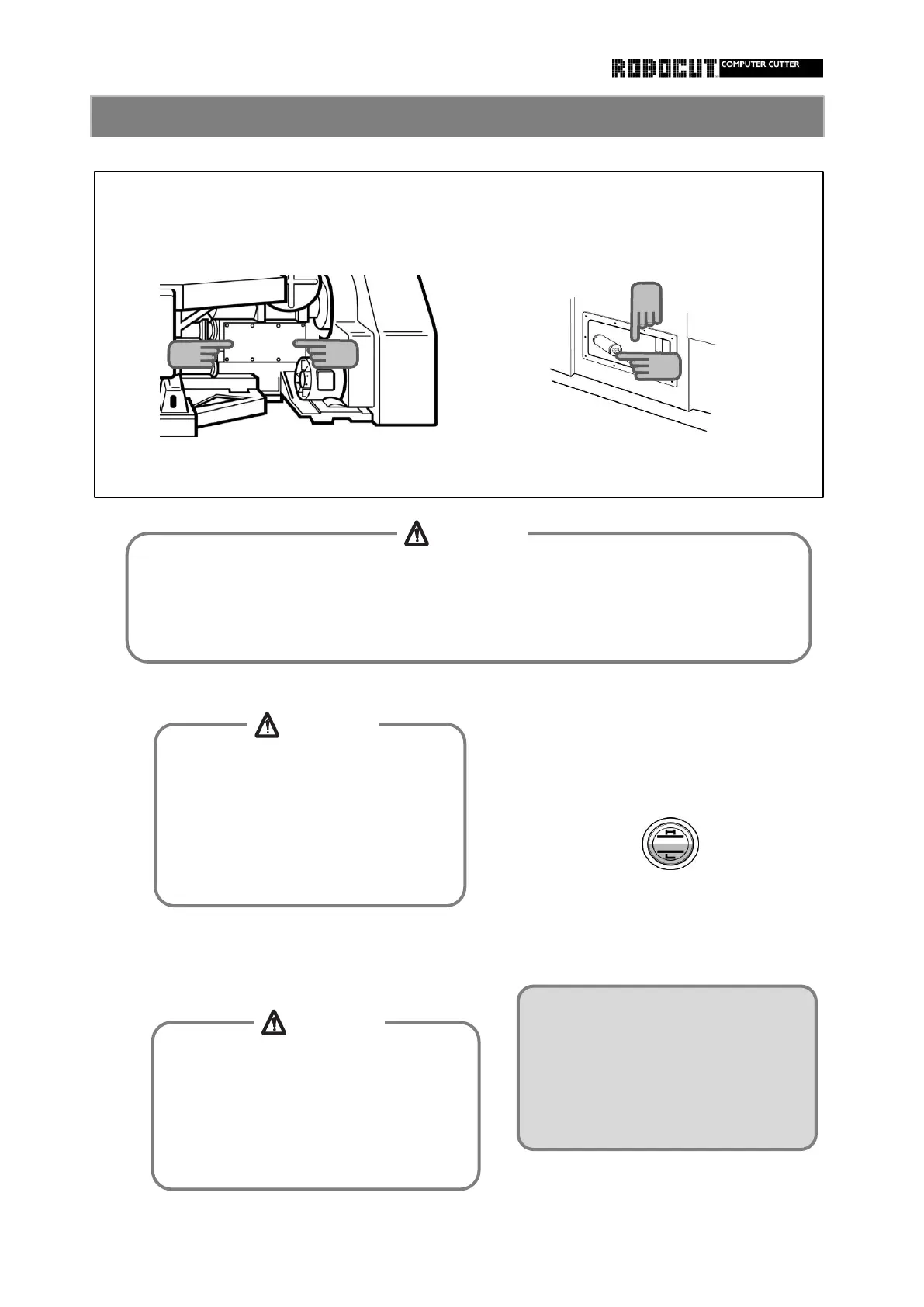 ROBOCUT COMPUTER CUTTER

H

L