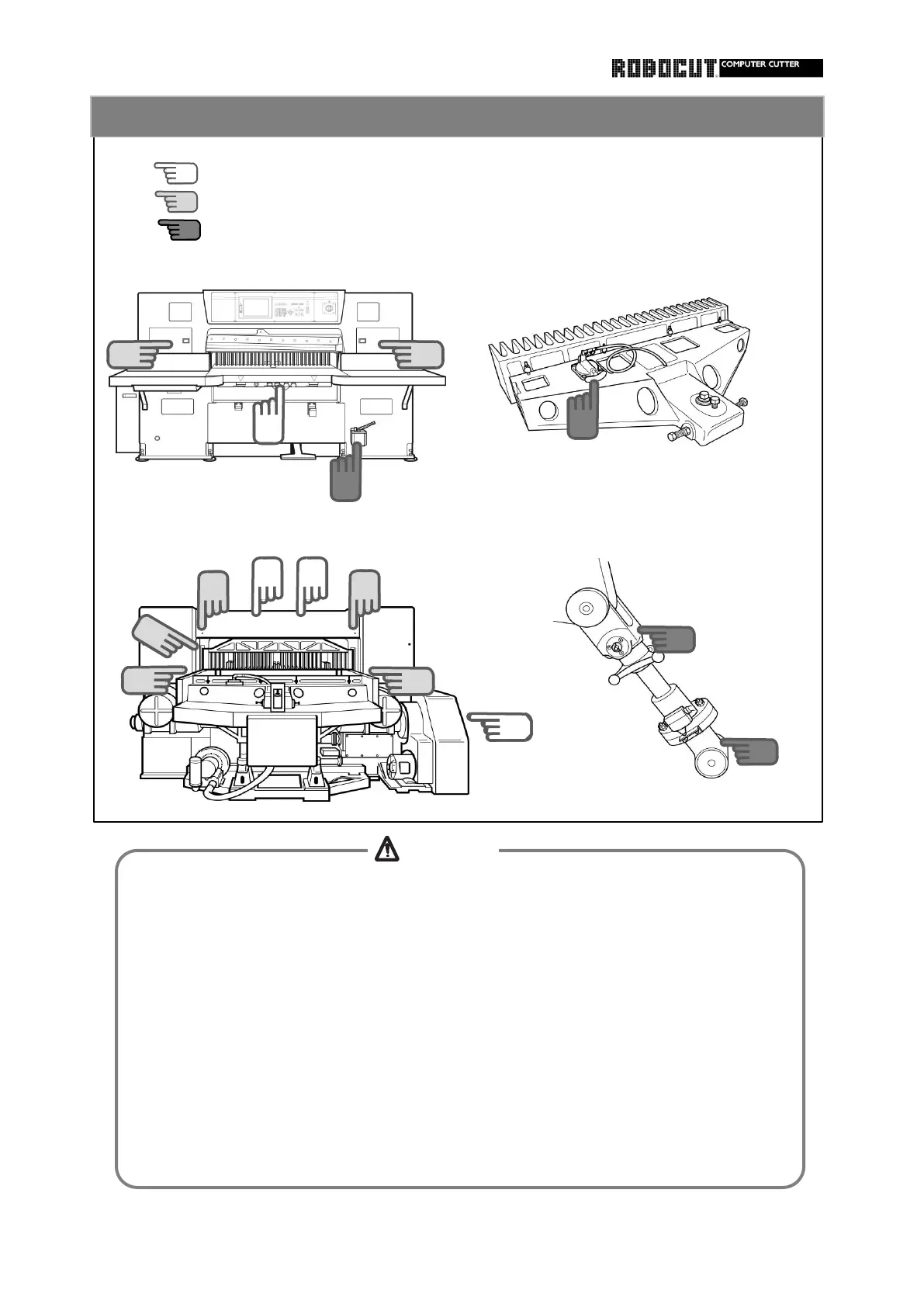 ROBOCUT COMPUTER CUTTER