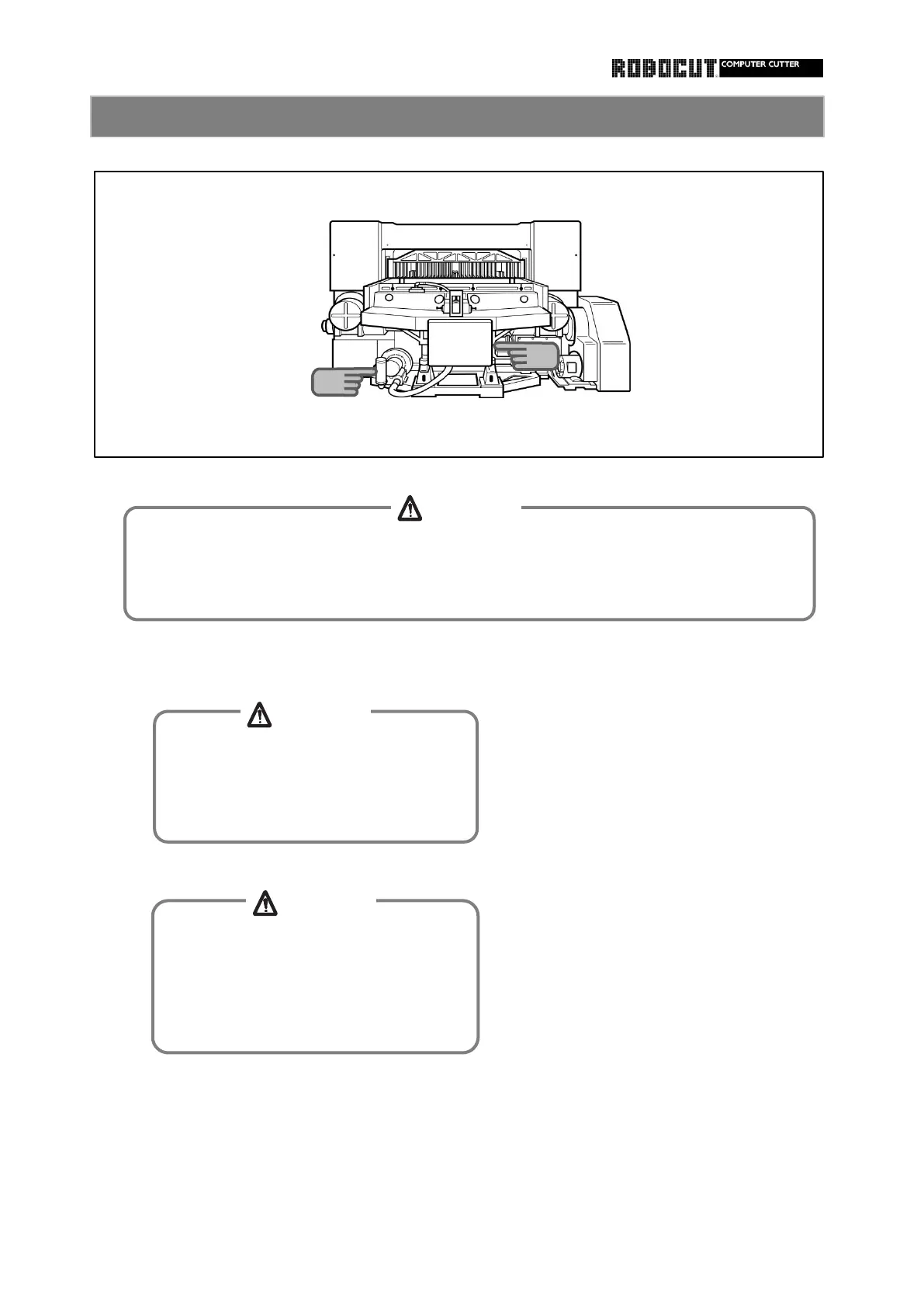 ROBOCUT COMPUTER CUTTER