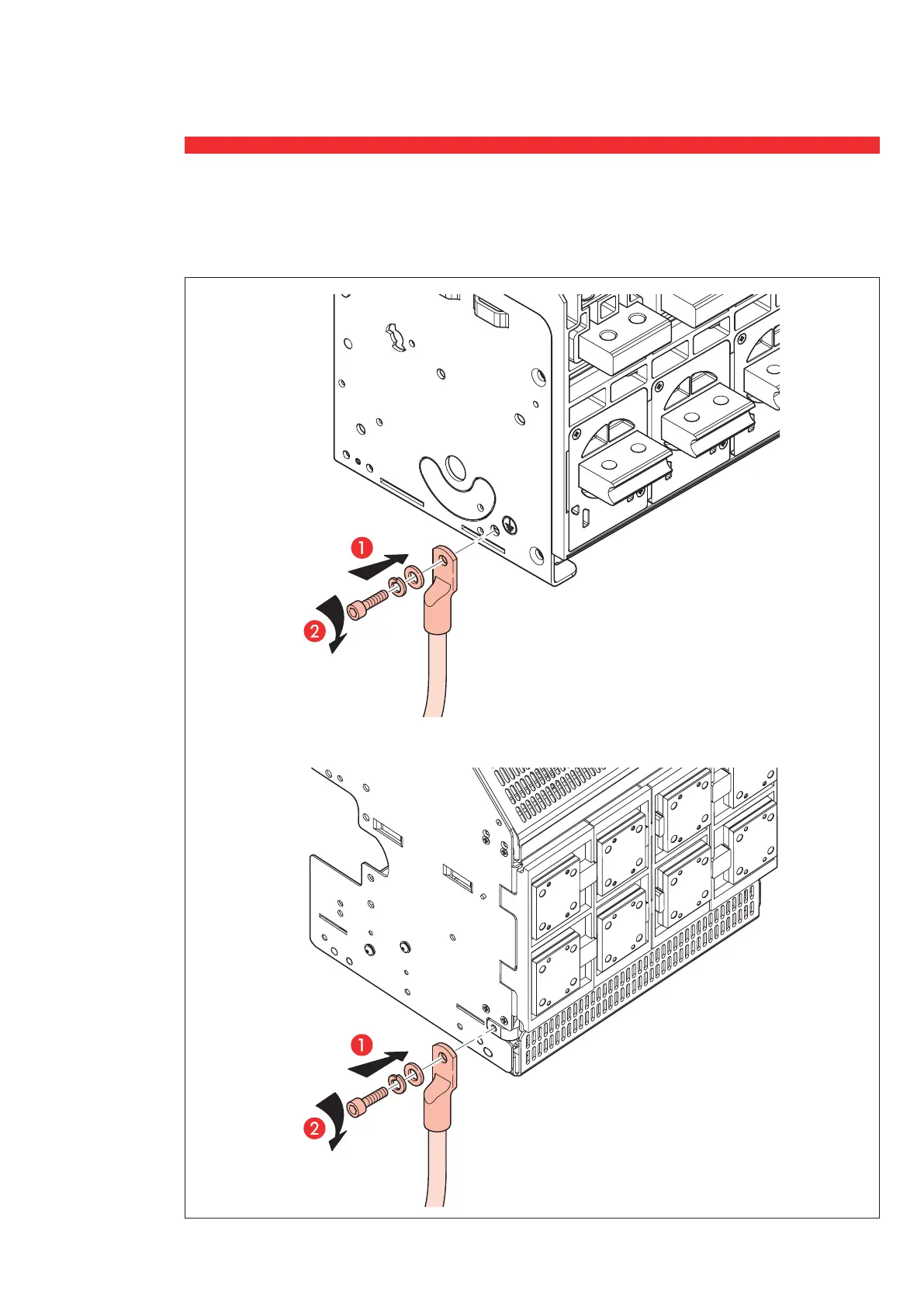 1
2
1
2