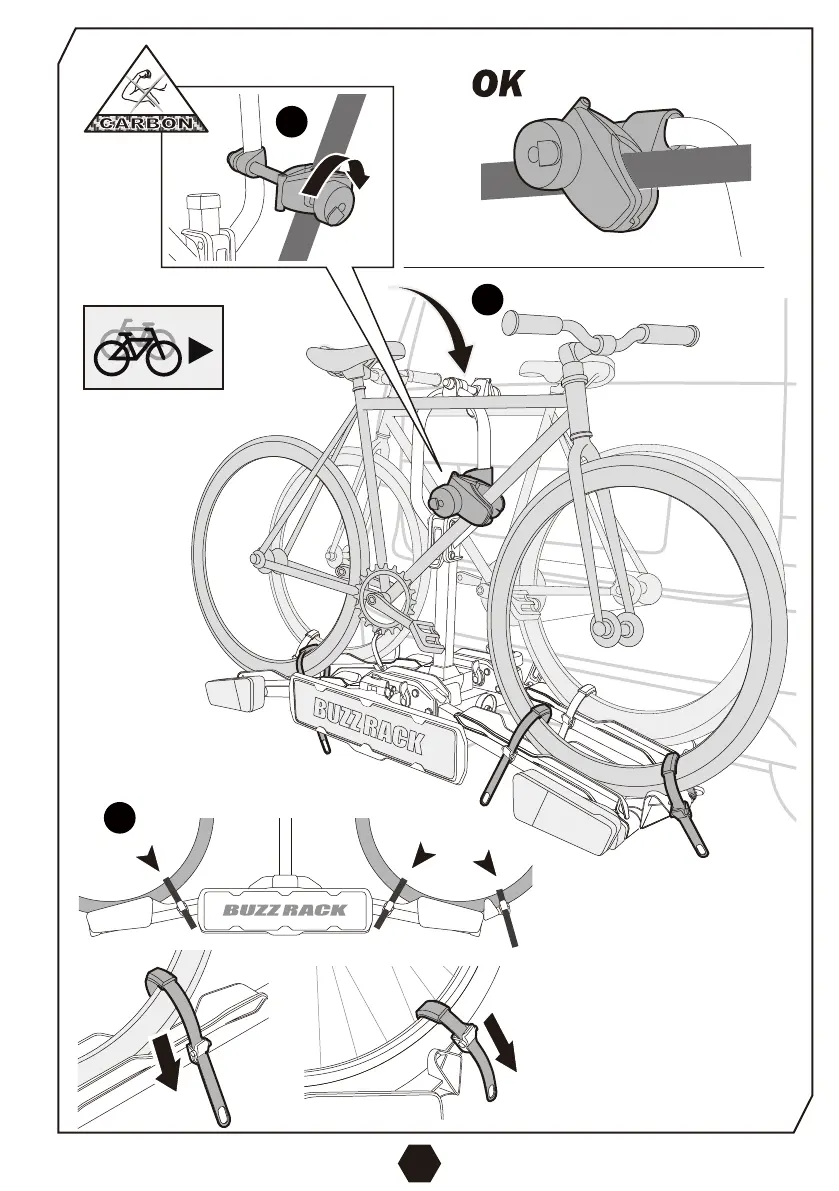 CARBON

OK

BUZZ RACK

BUZZ RACK