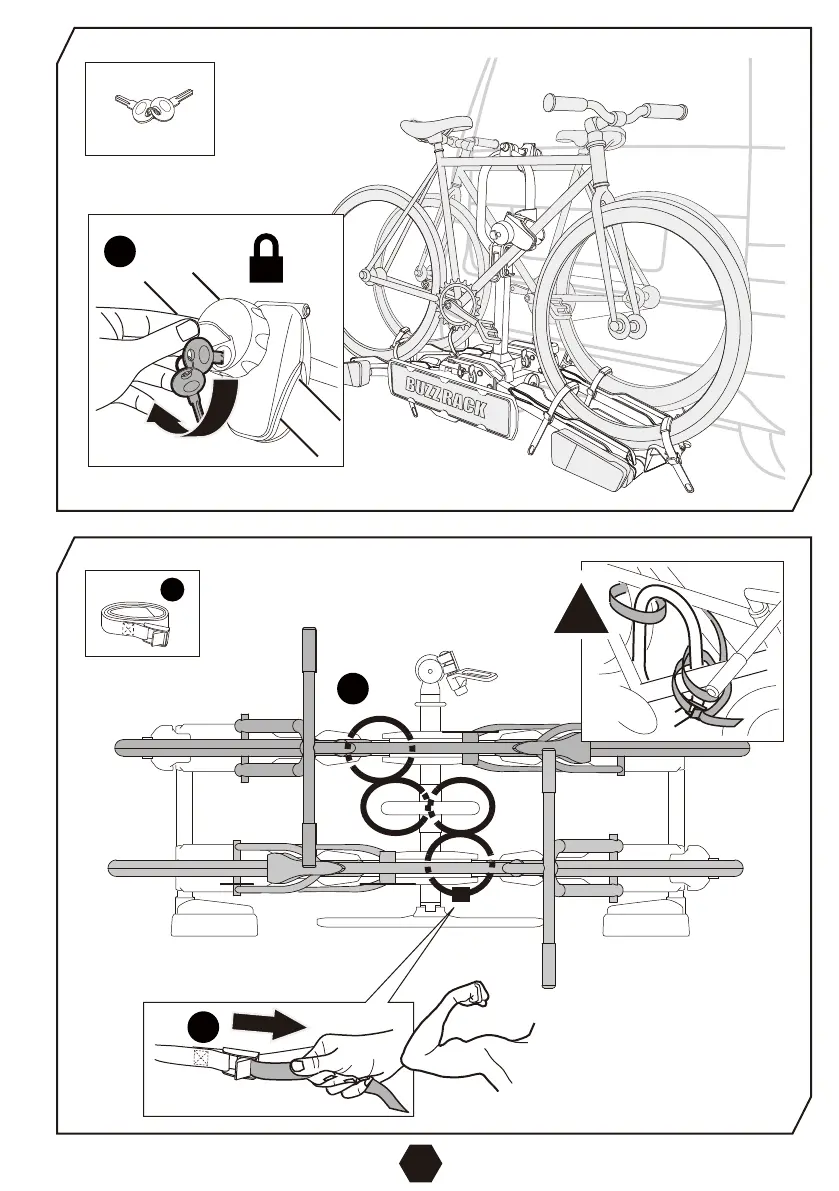 BUZZRACK