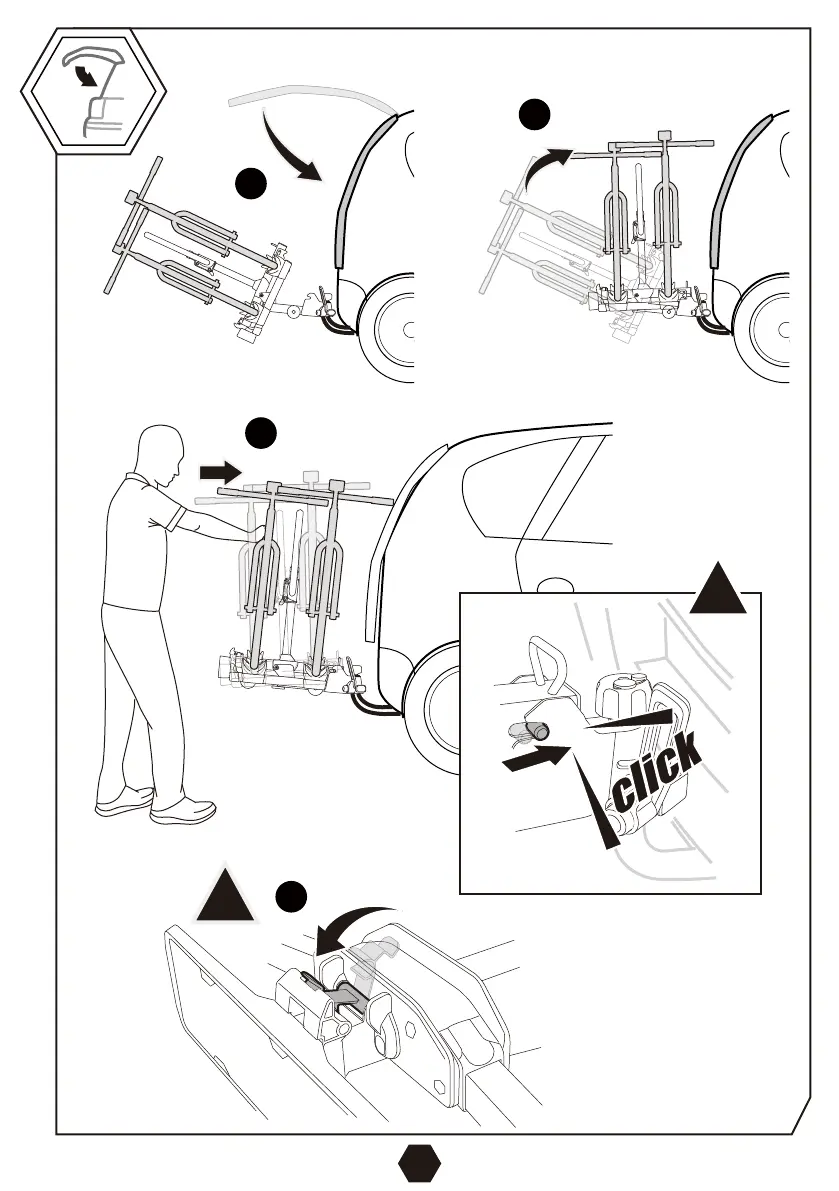 click