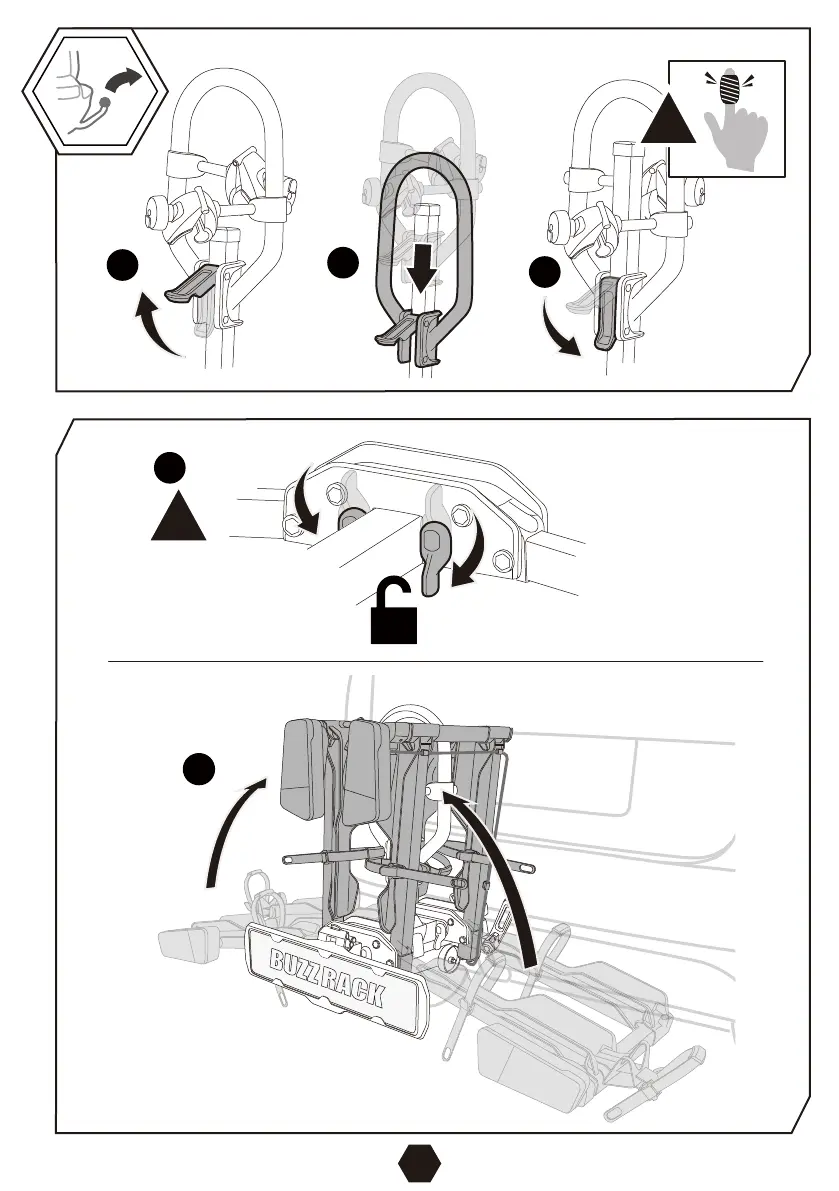 BUZZ RACK