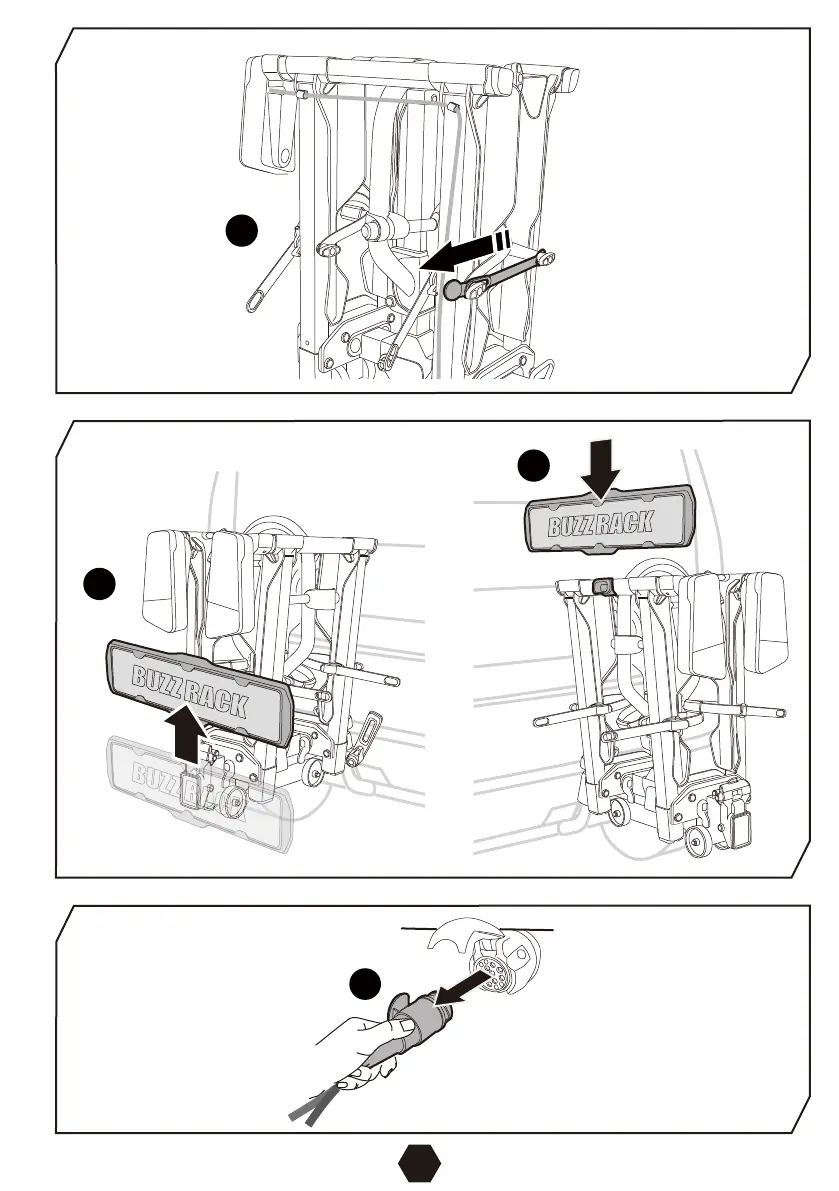 BUZZ RACK

BUZZ RACK

BUZZ RACK