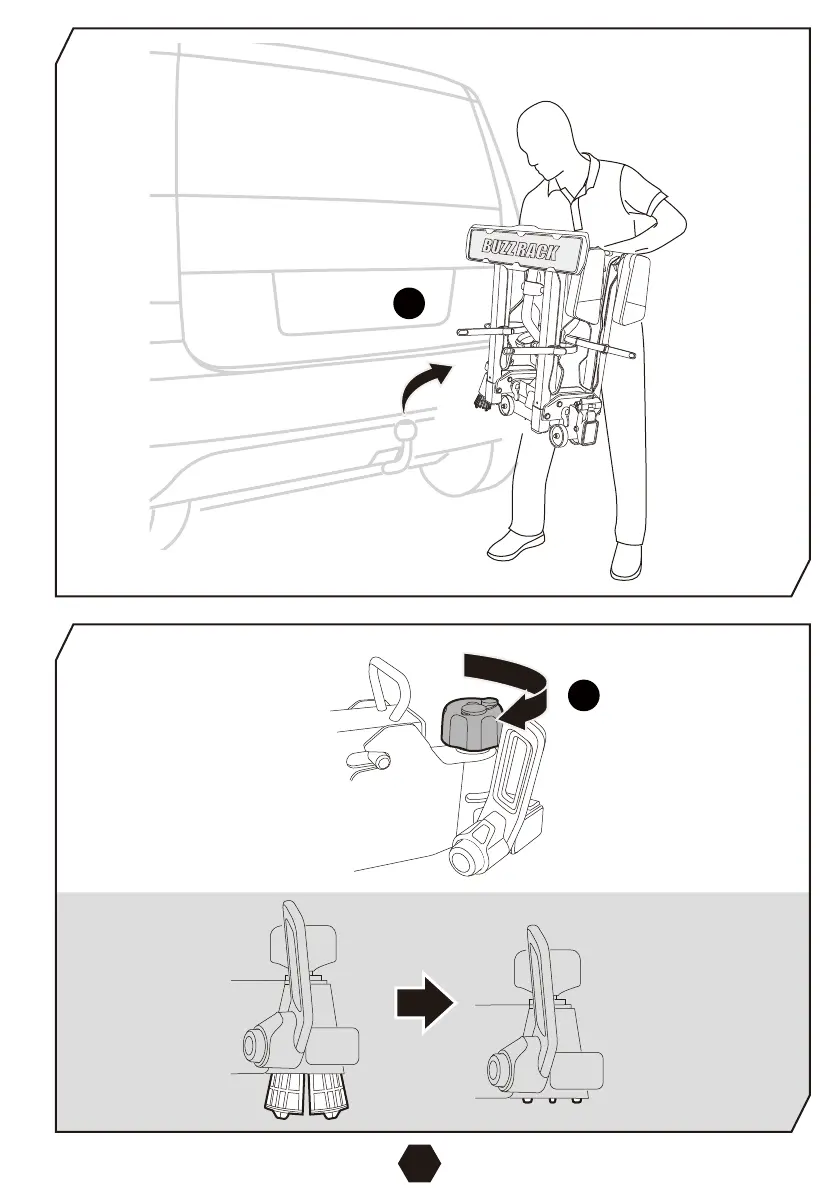 BUZZRACK