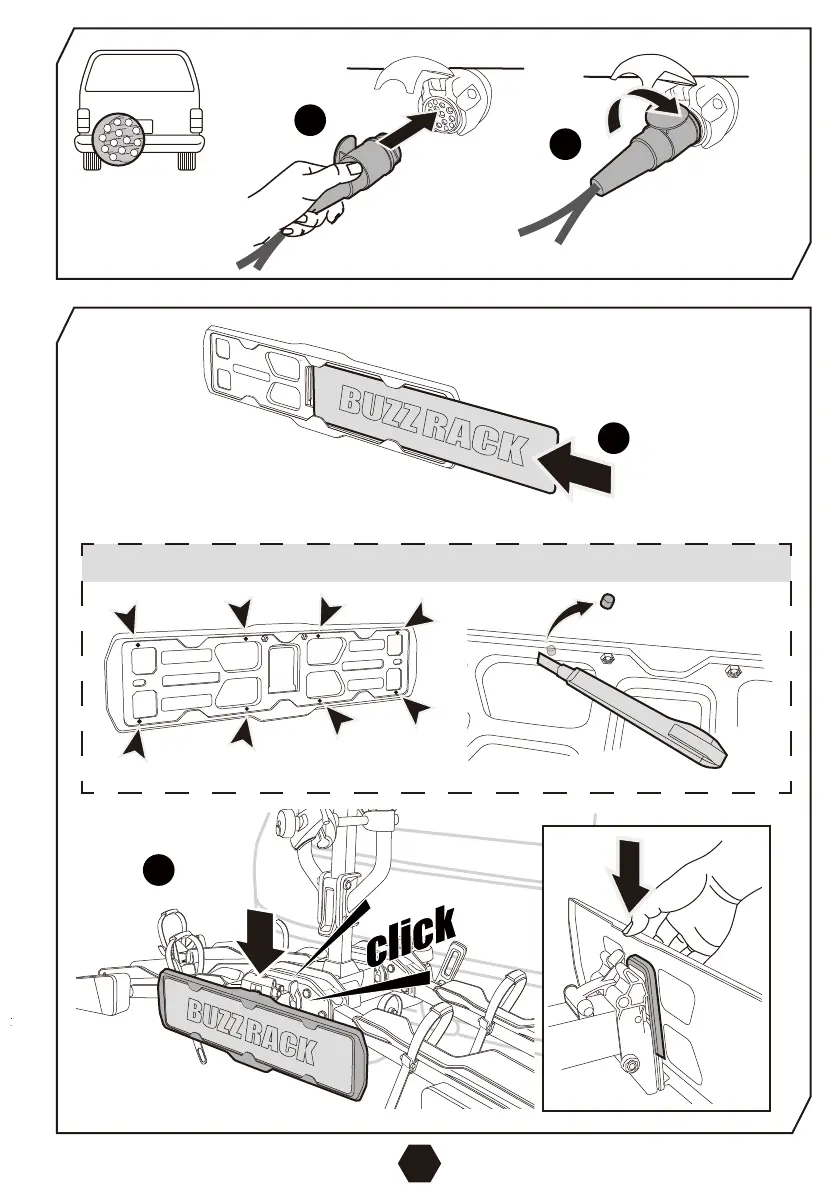 BUZZ RACK

click

BUZZ RACK