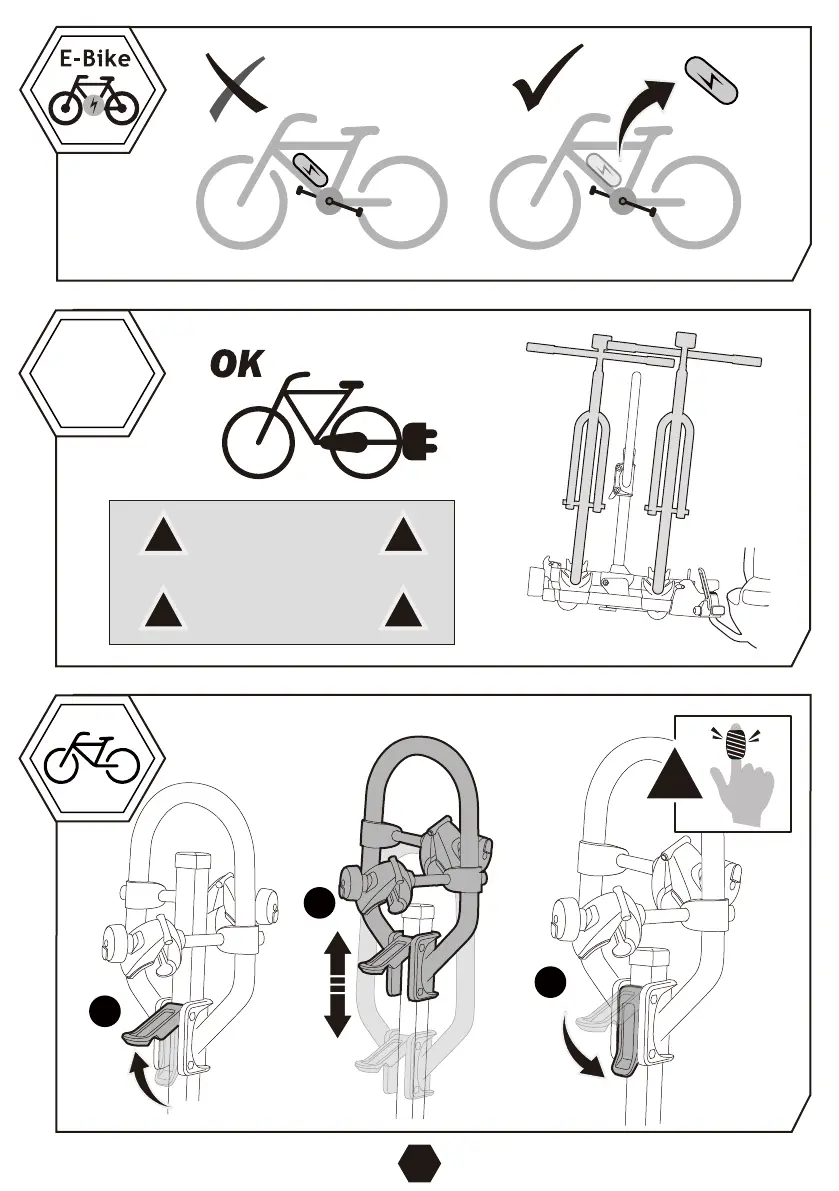 E-Bike

OK