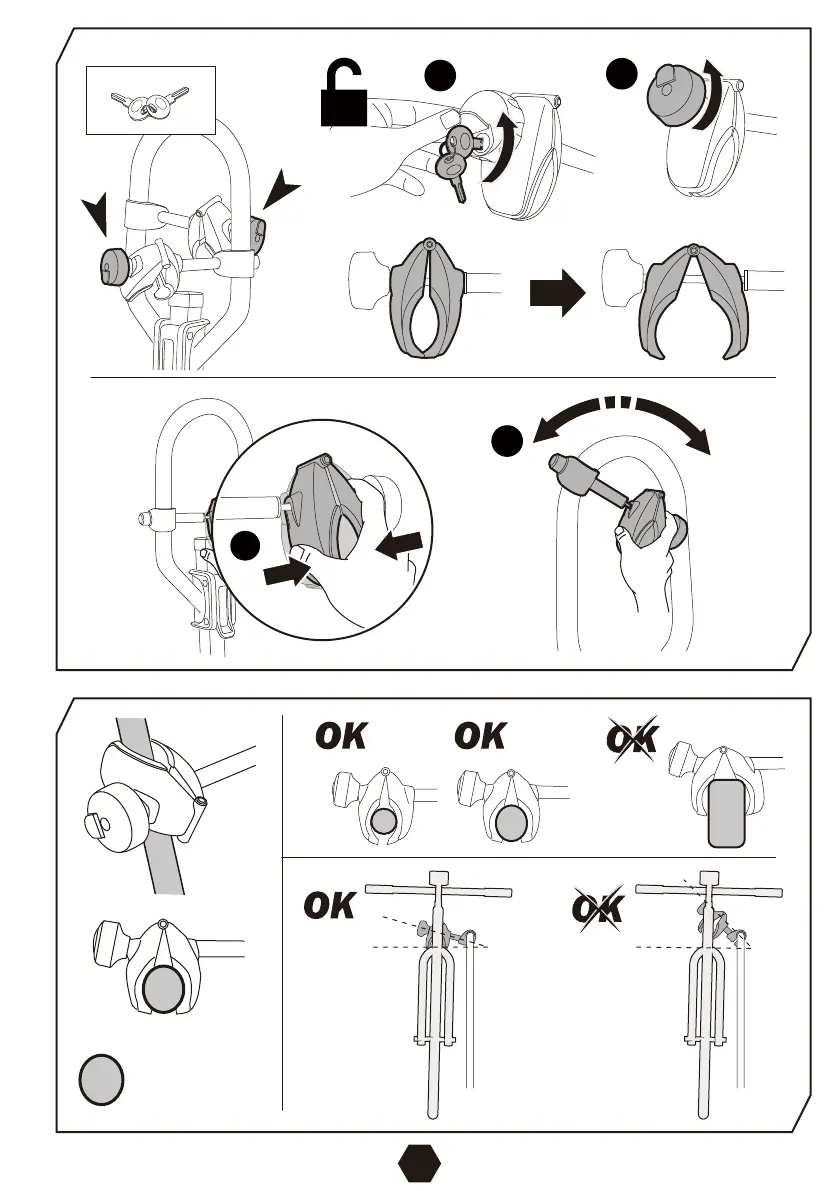 OK

OK

OK

OK

OK