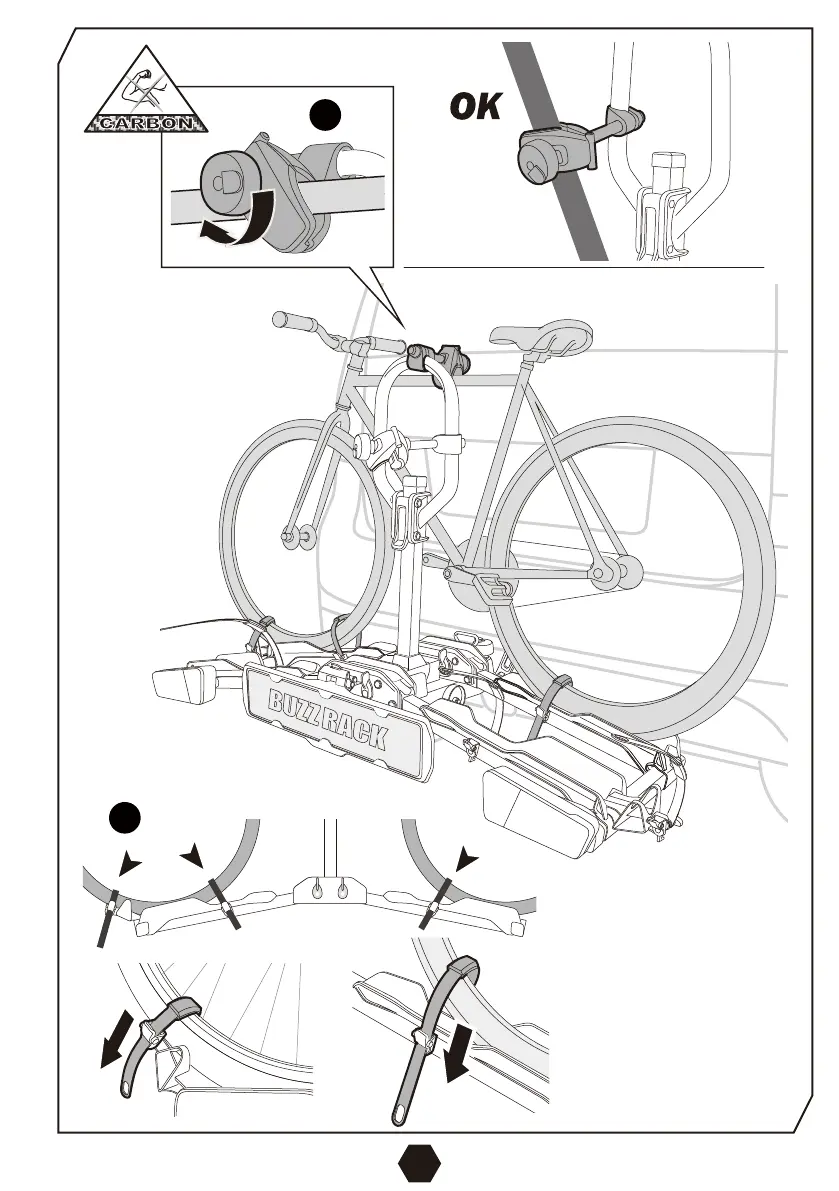 CARBON

OK

BUZZ RACK