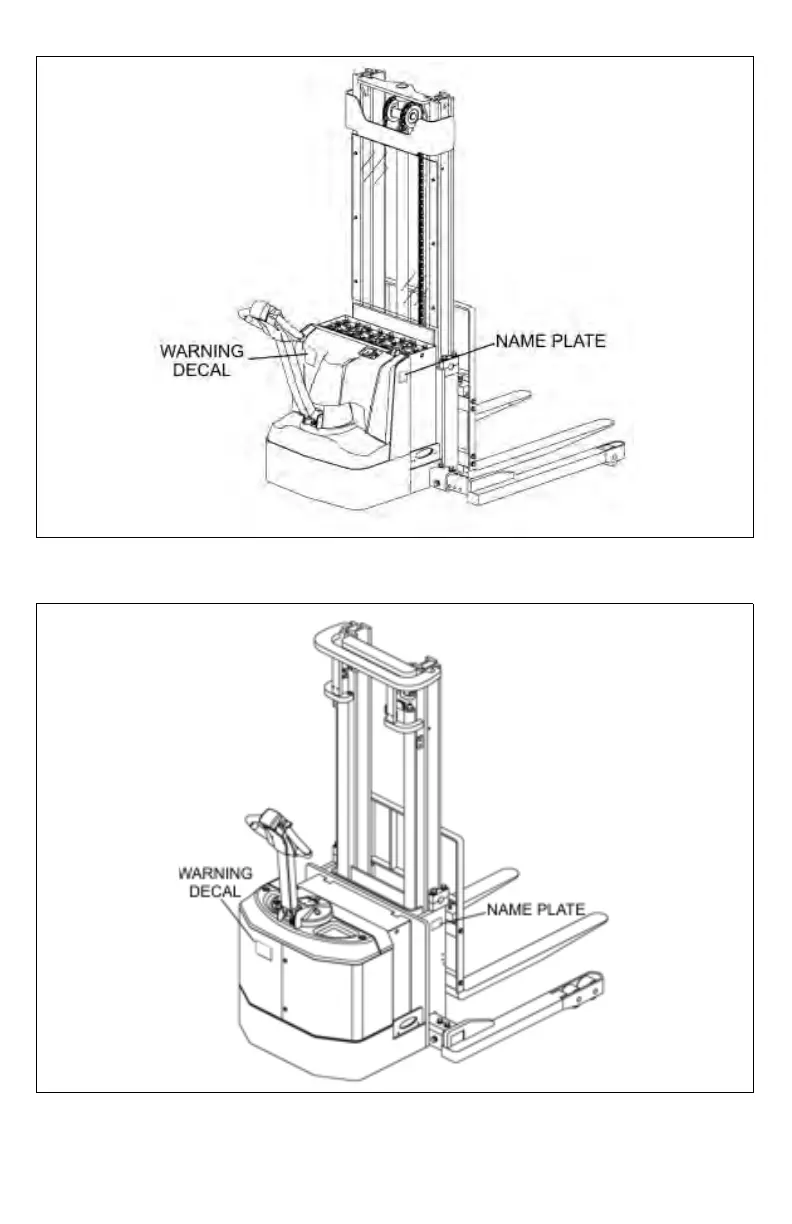 WARNING DECAL

NAME PLATE

WARNING DECAL

NAME PLATE