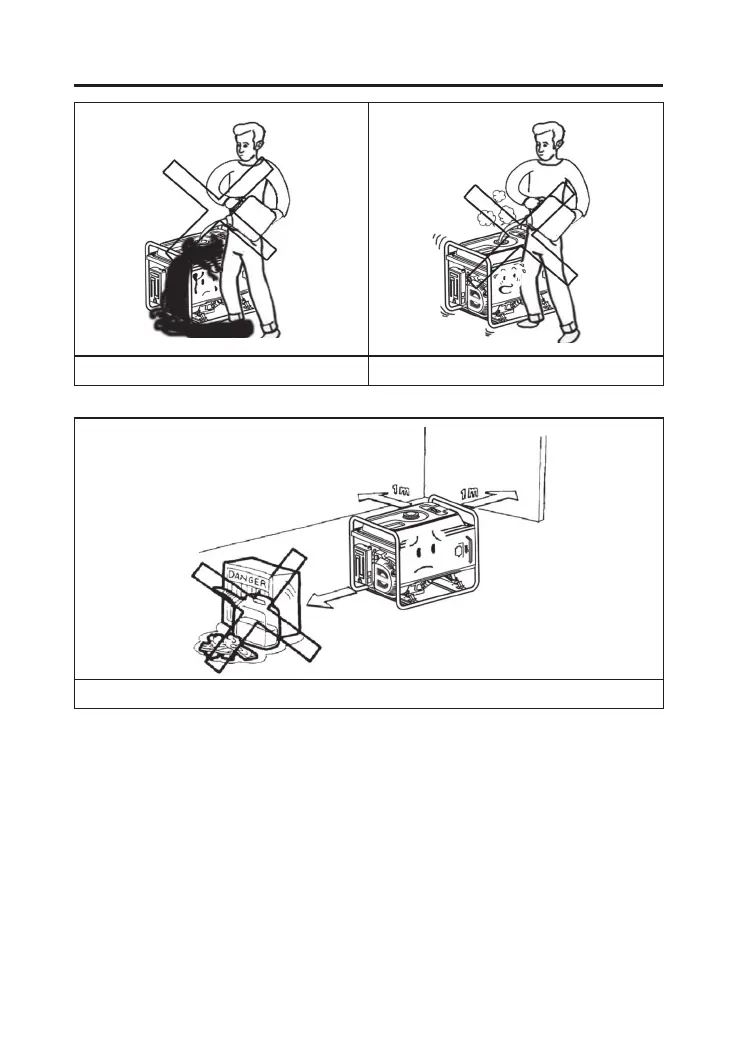 1 m

1 m

DANGER