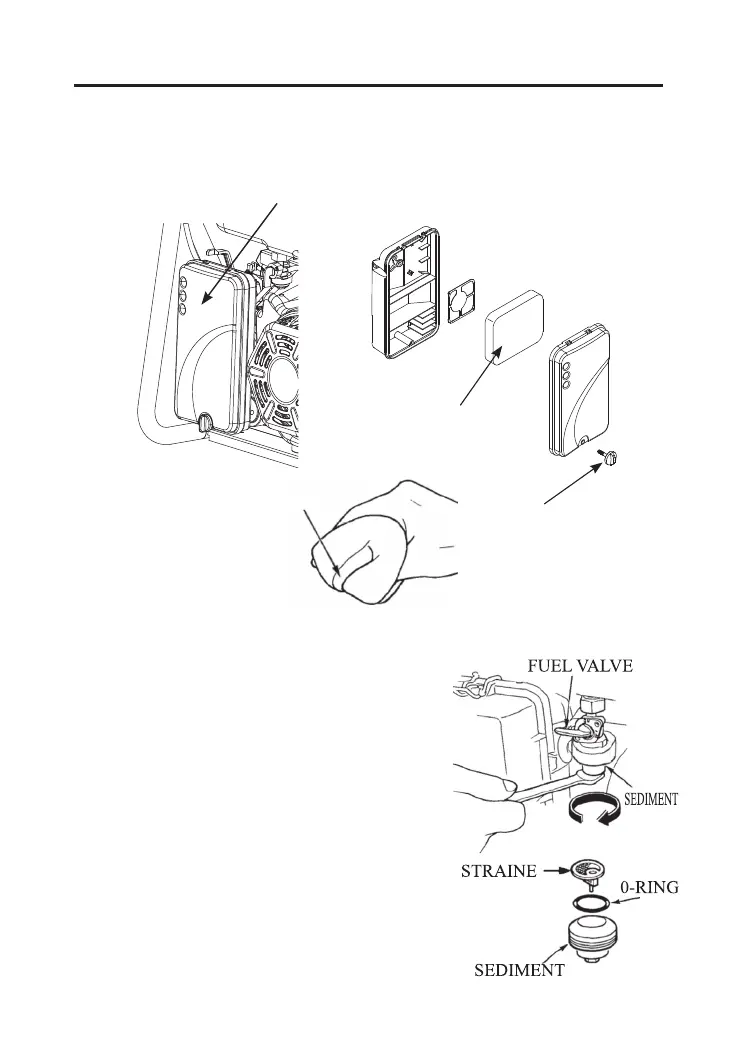 FUEL VALVE

SEDIMENT

STRAINE

0-RING

SEDIMENT