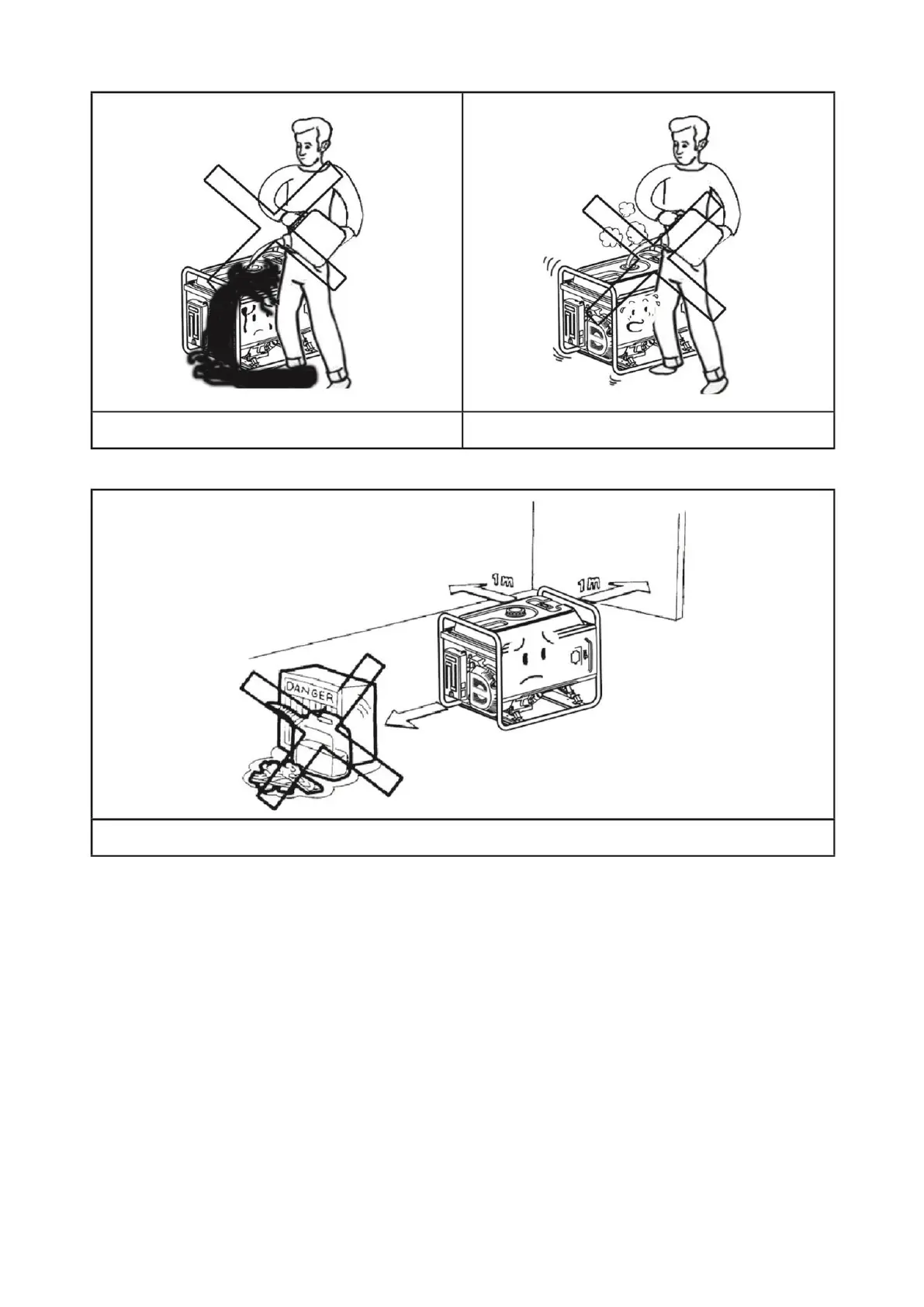 1 m

1 m

DANGER