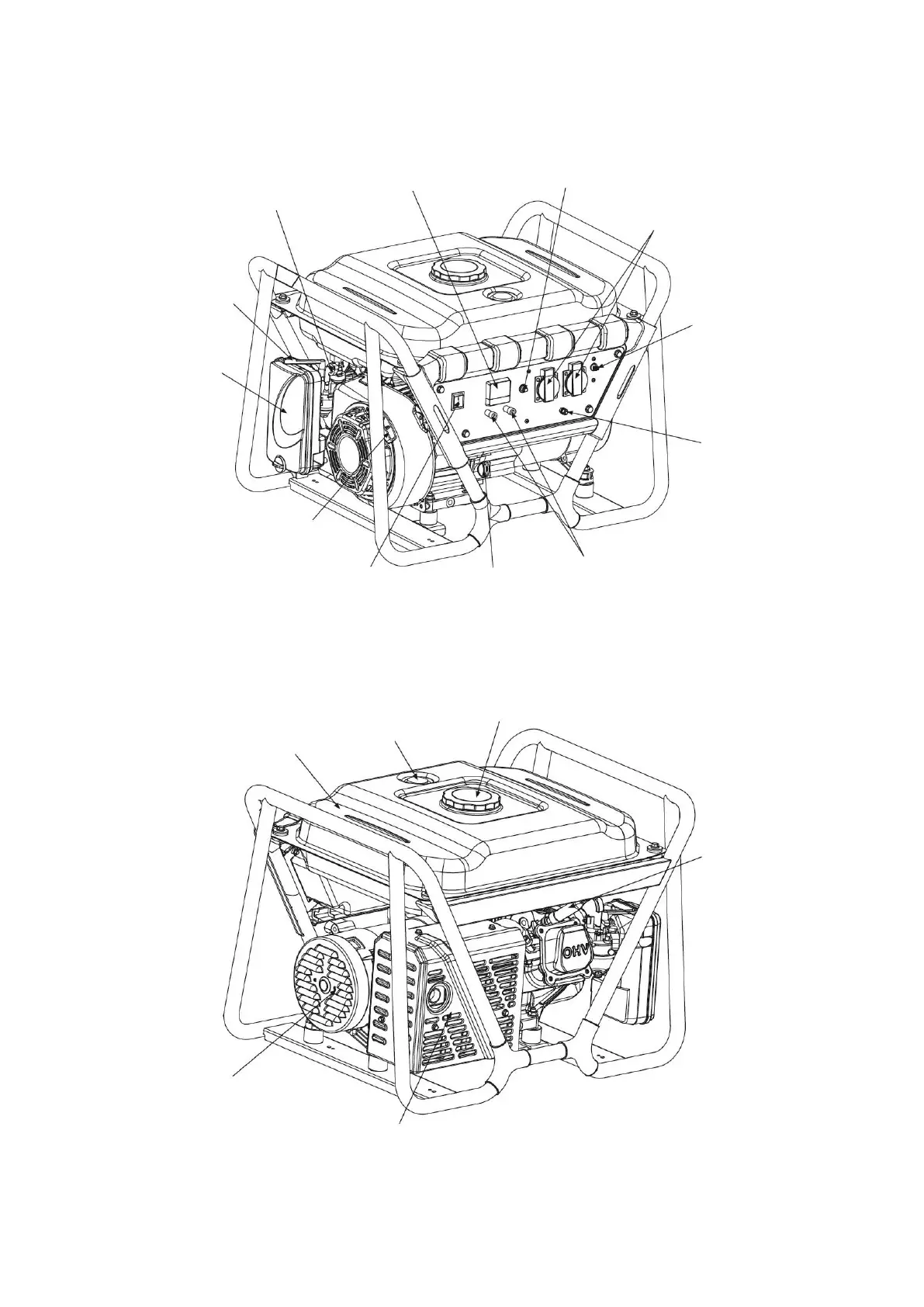 OHV