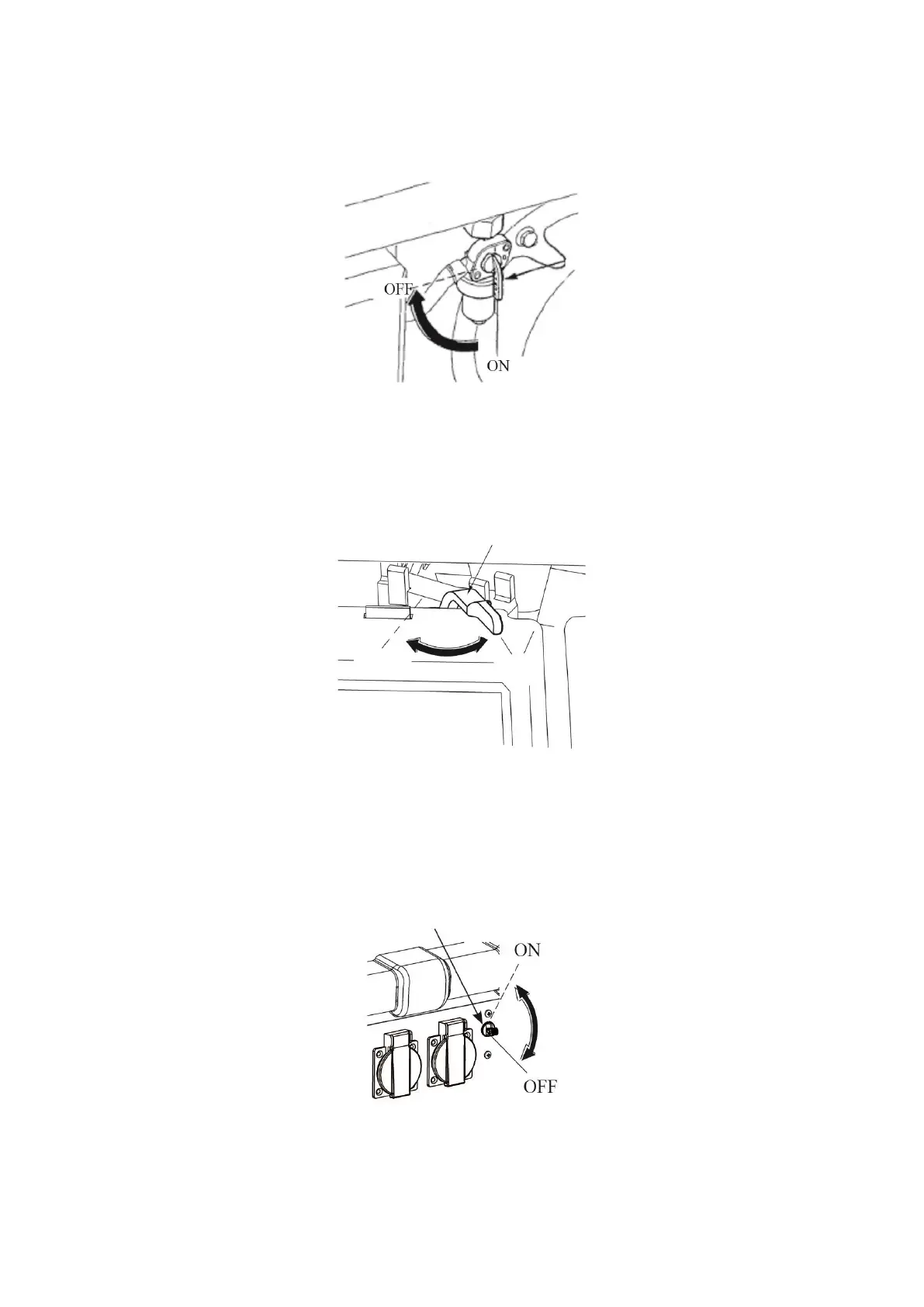 OFF
ON

ON
OFF