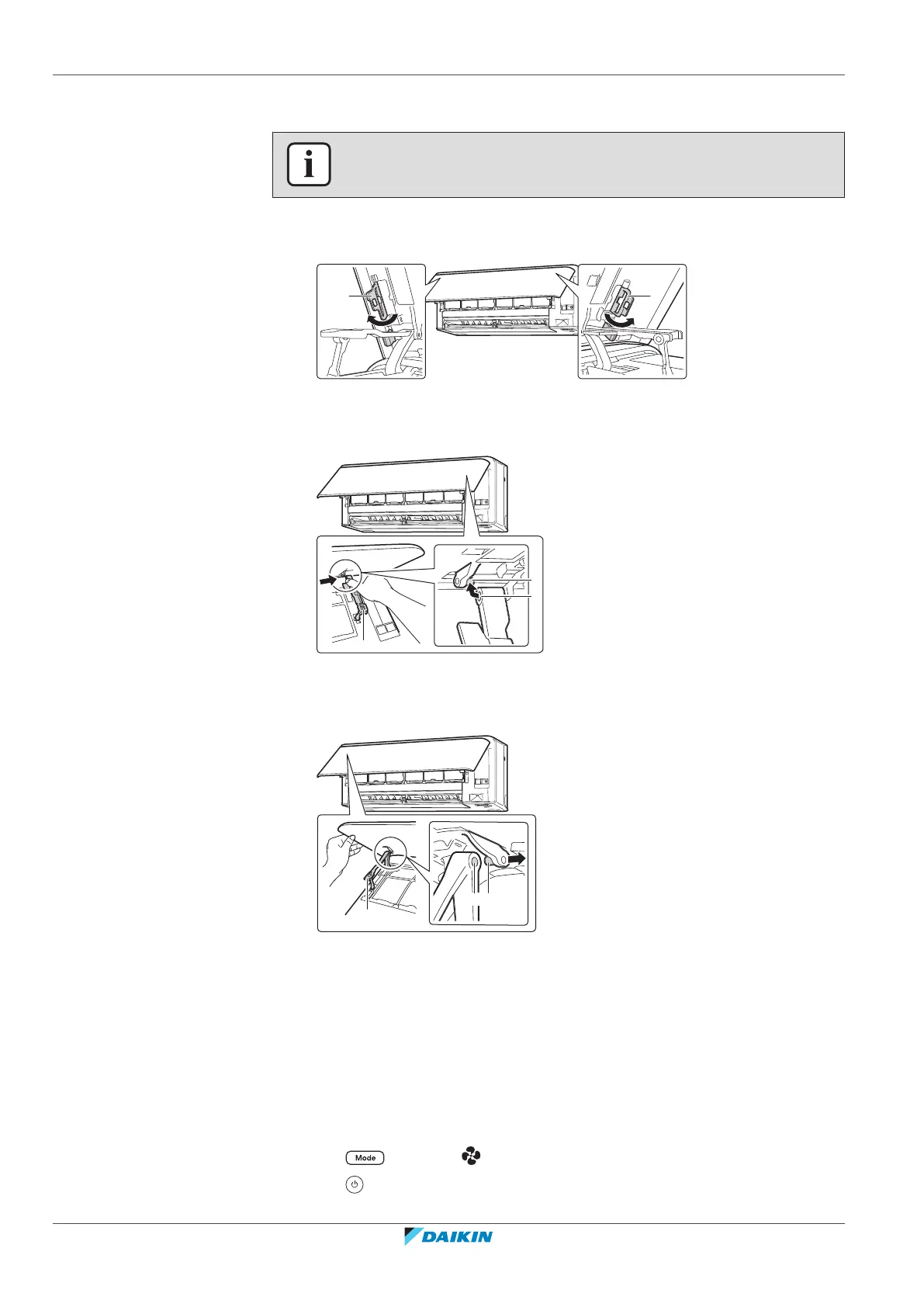 Mode

DAIKIN