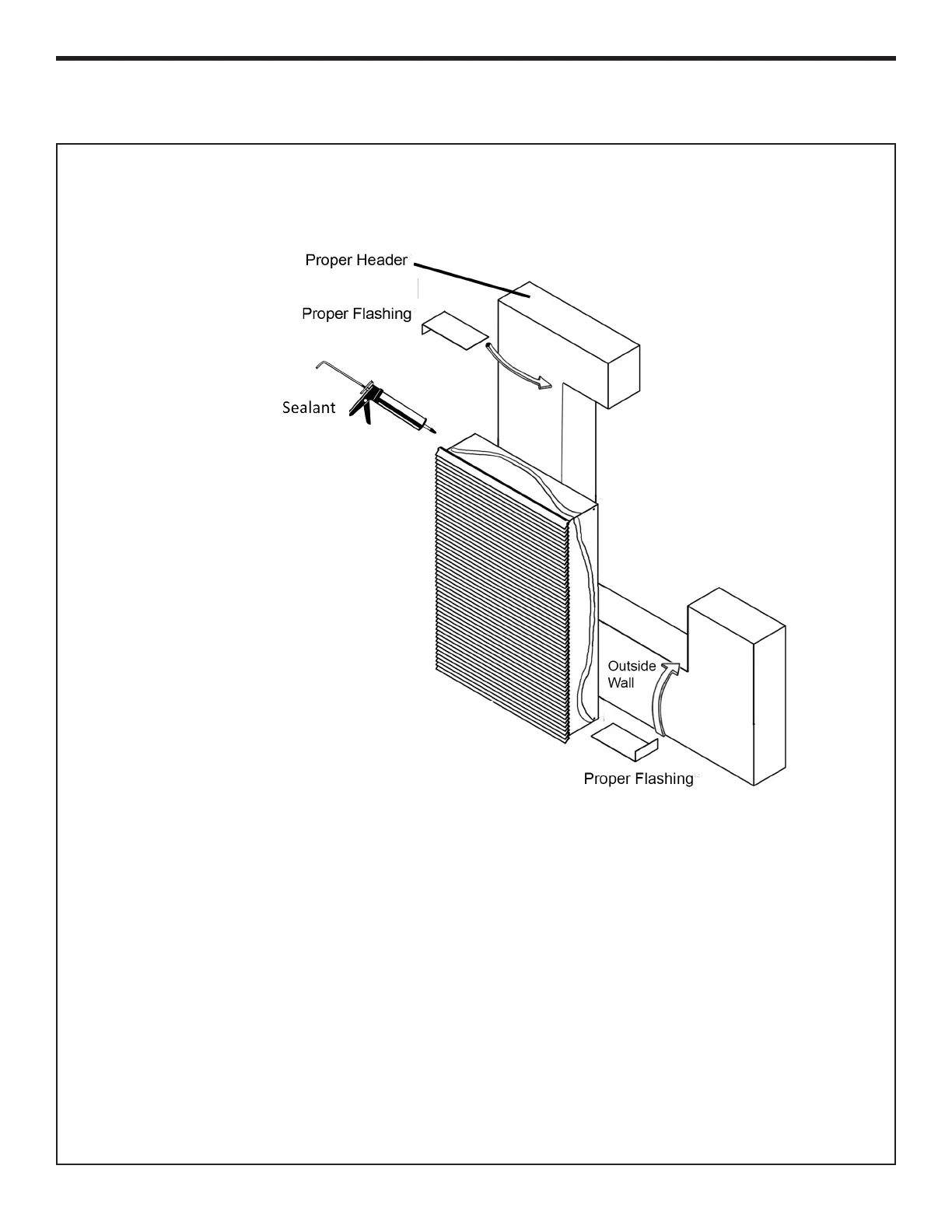 Proper Header

Proper Flashing

Sealant

Outside Wall

Proper Flashing