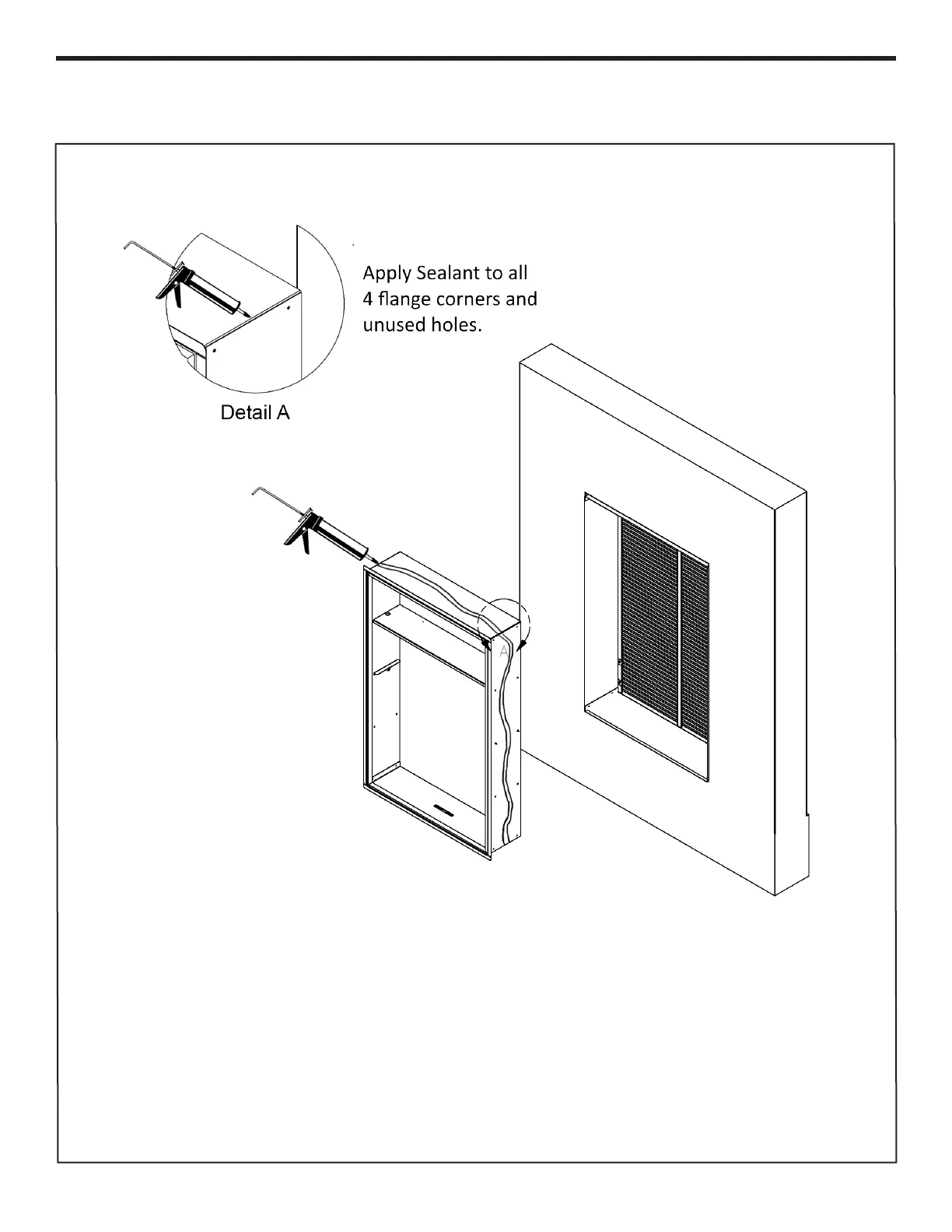 Apply Sealant to all 4 flange corners and unused holes.

Detail A

A