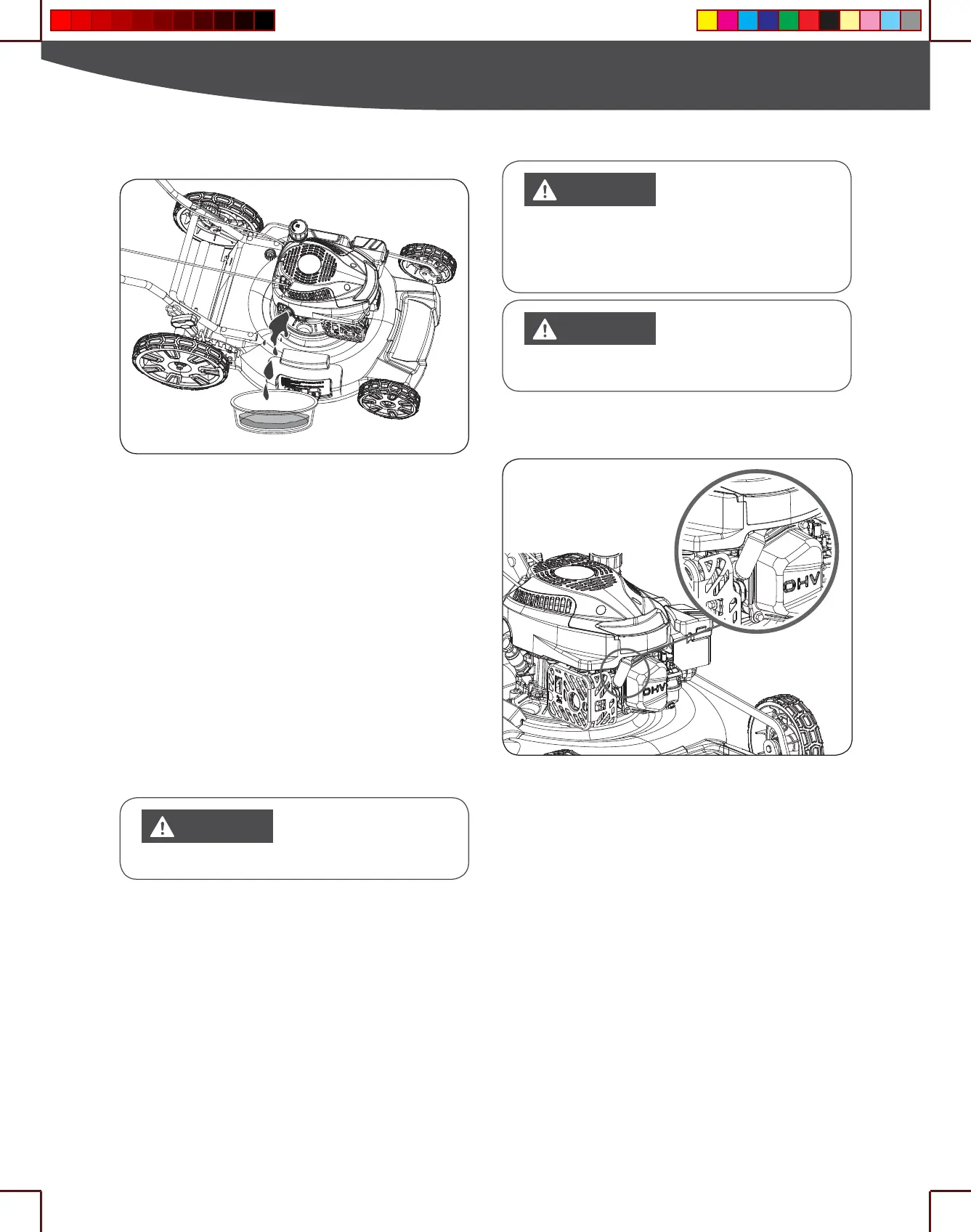 OHV

OHV