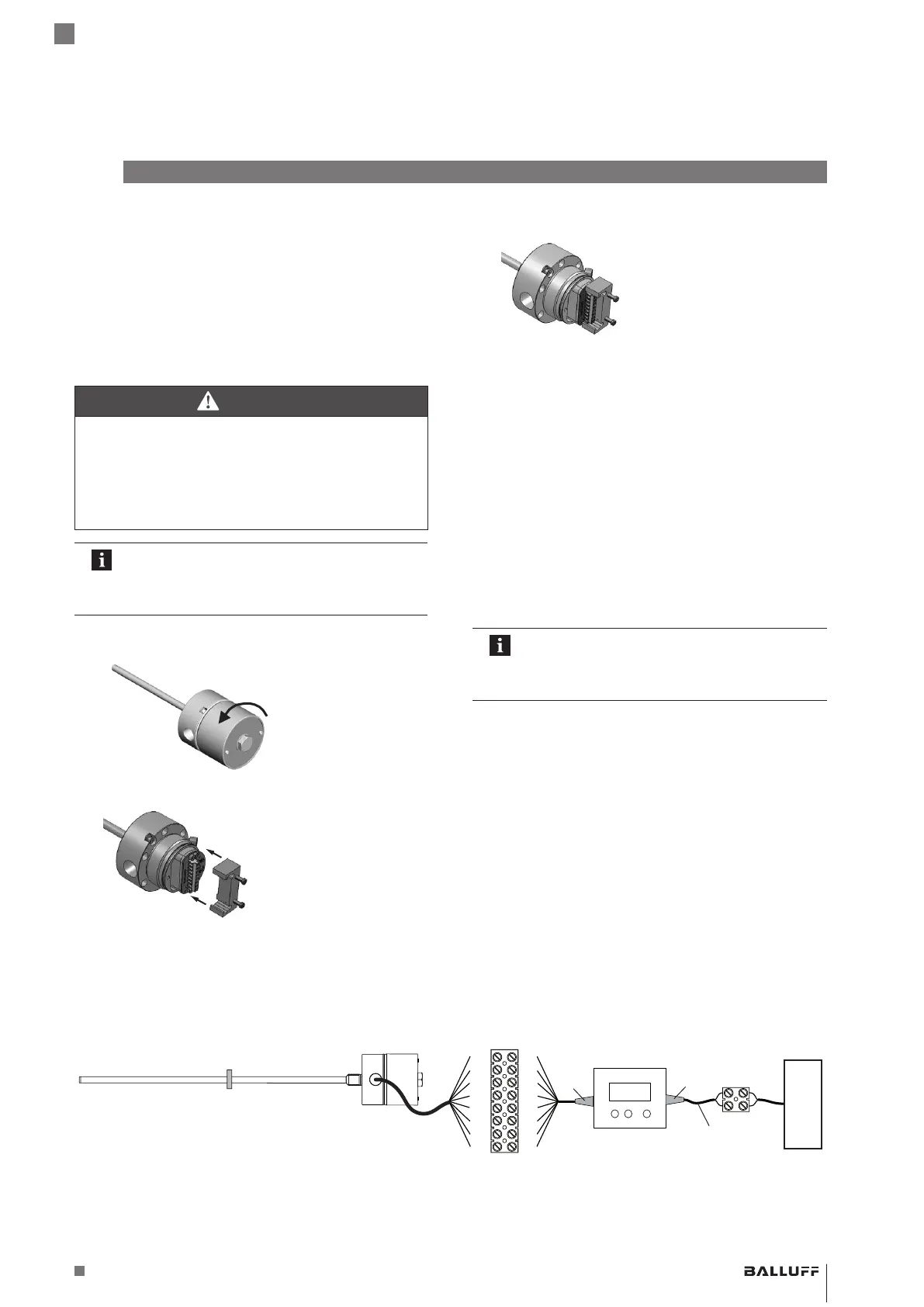 BALLUFF