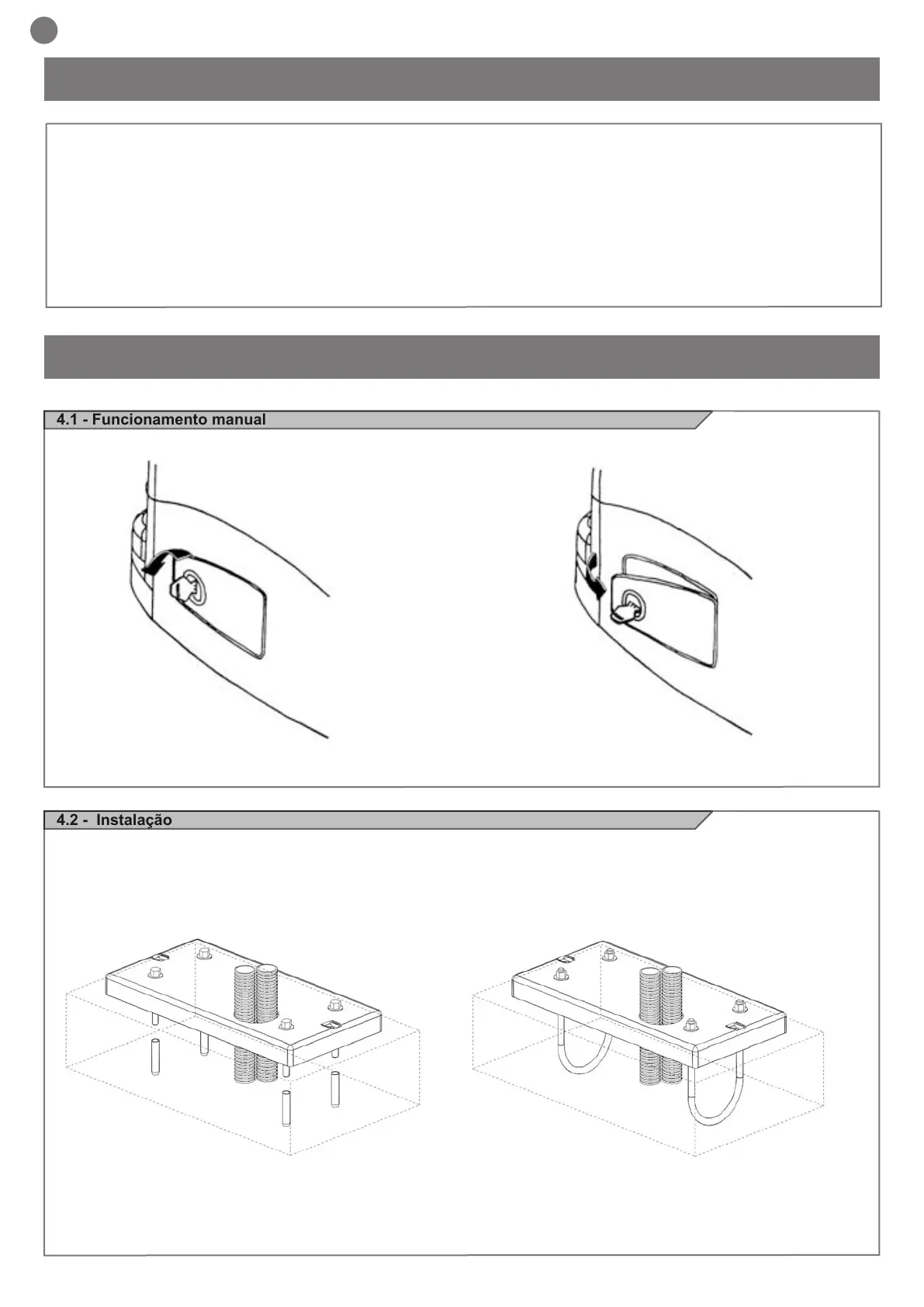 4.1 - Funcionamento manual

4.2 - Instalação