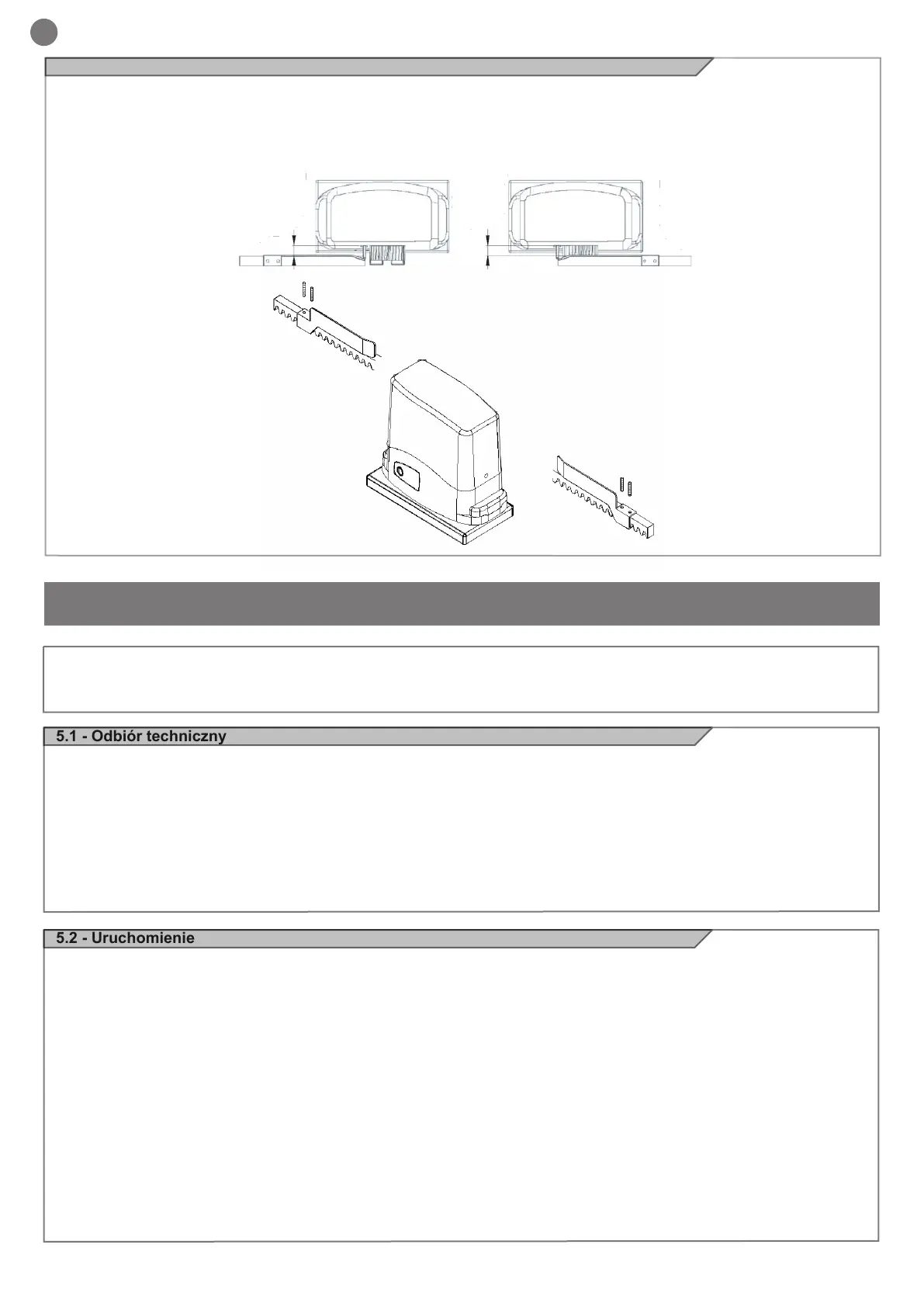 5.1 - Odbiór techniczny

5.2 - Uruchomienie