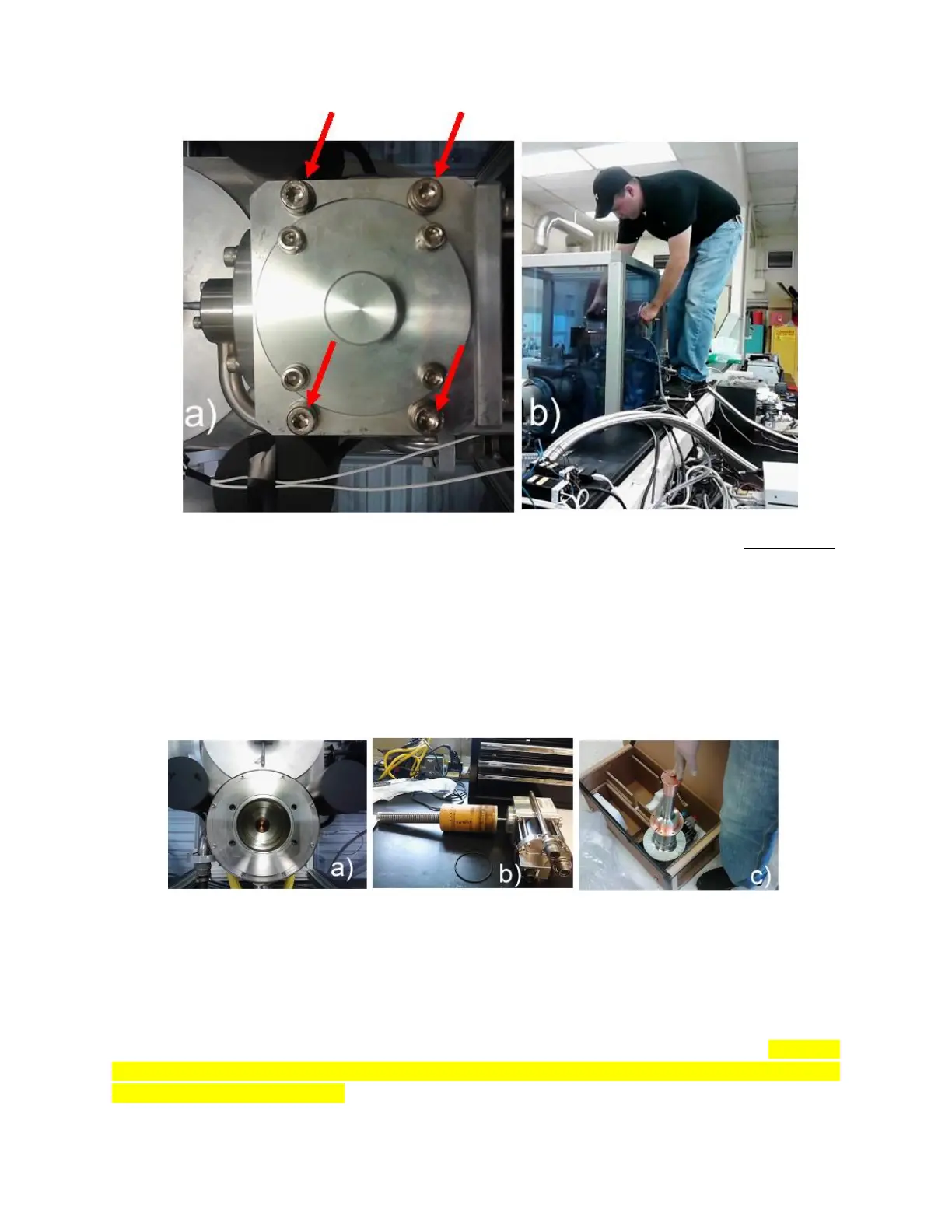 a)

b)

a)

b)

c)