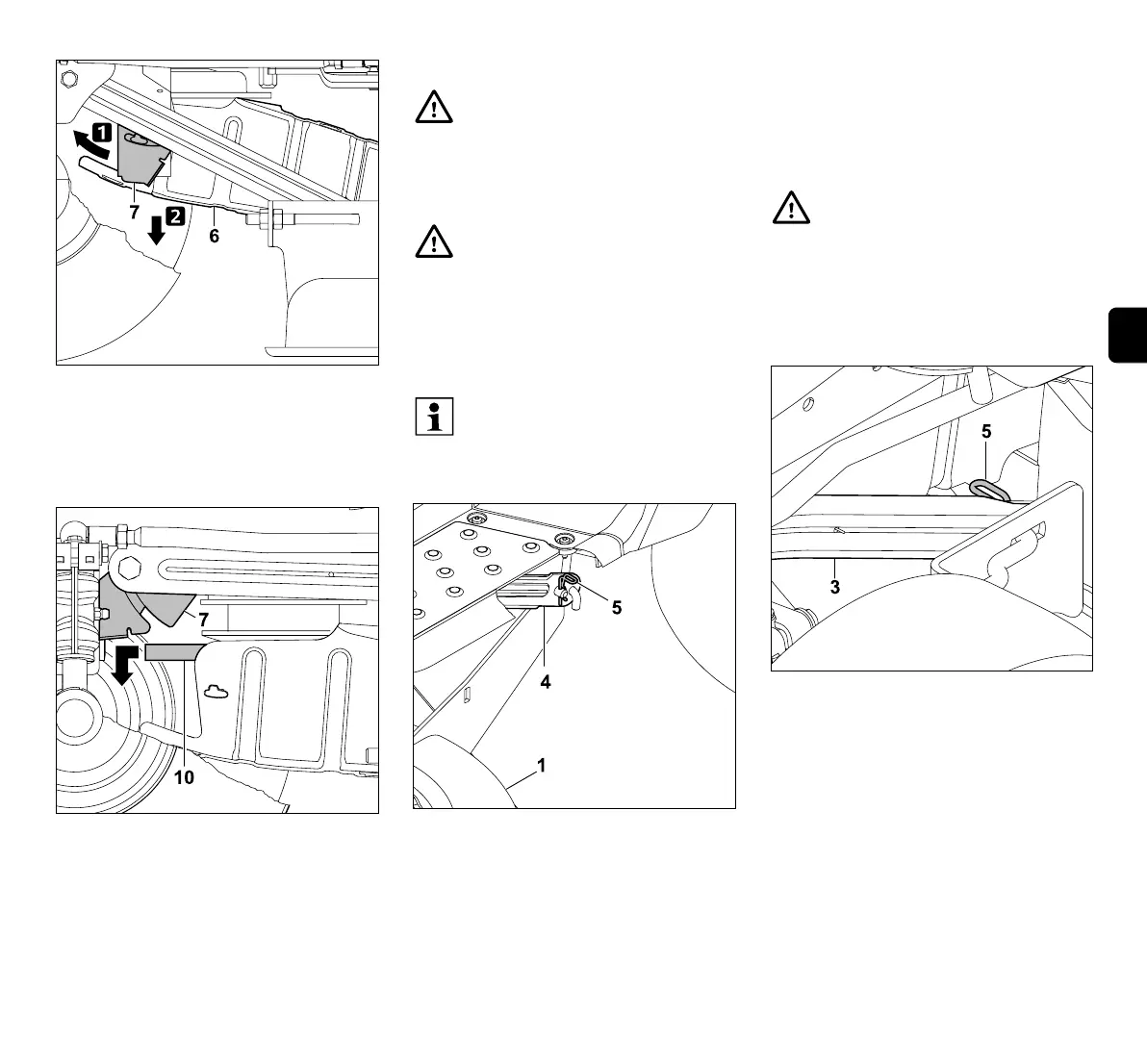 1
7
2
6

7
10

5
4
1

5
3