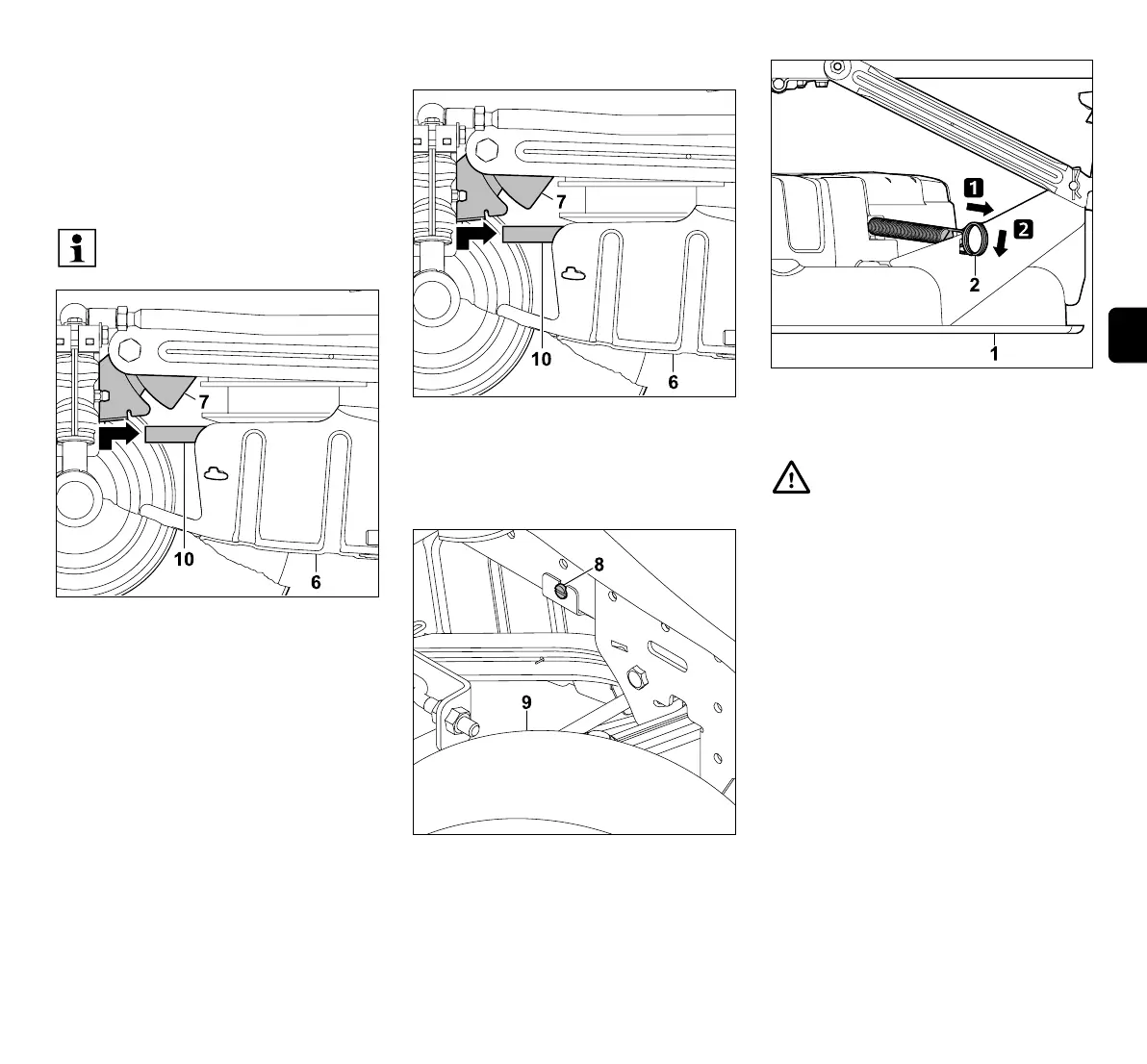 7

10

6

7

10

6

8

9

1

2

2

1