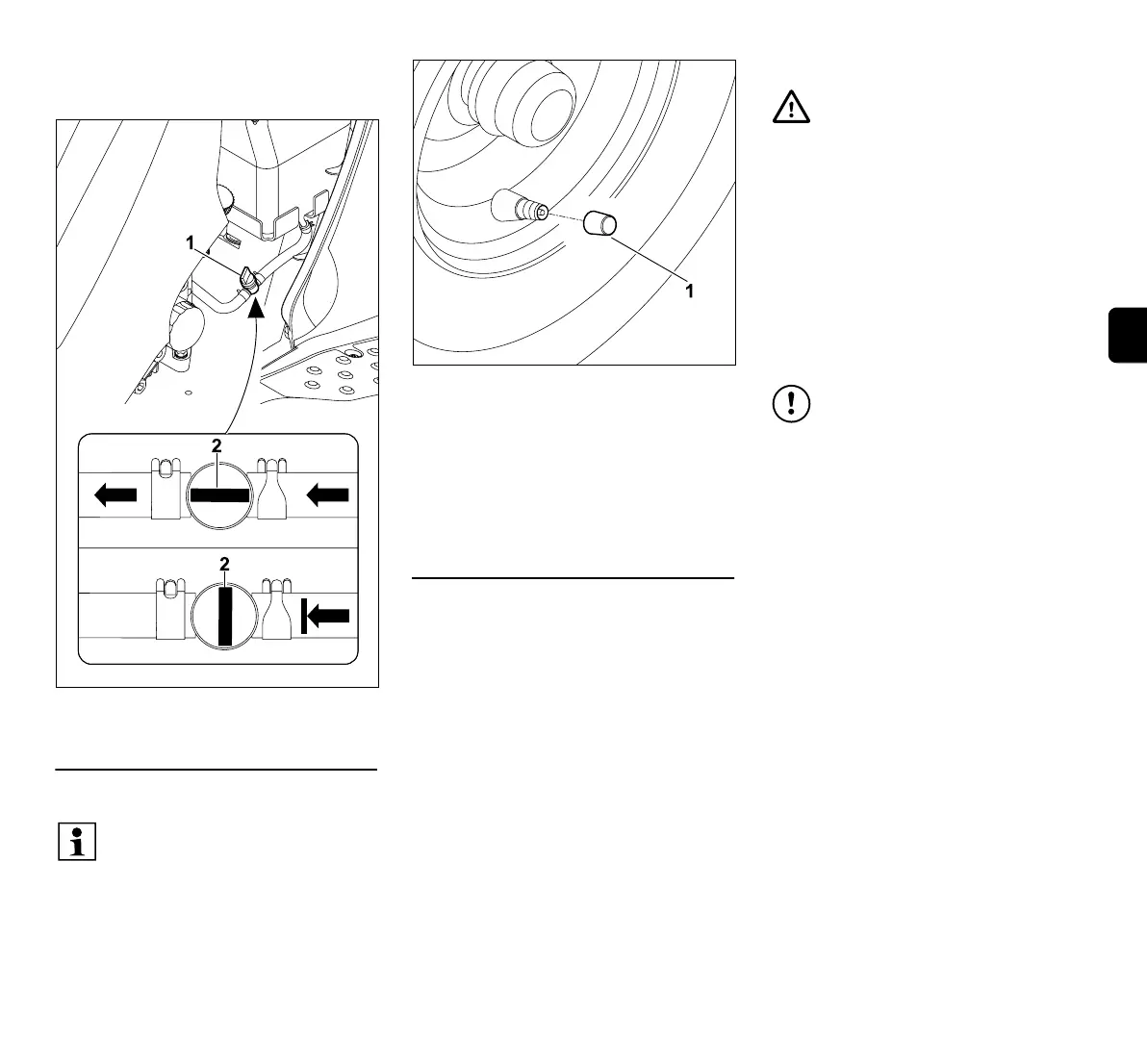 1

2

2

1