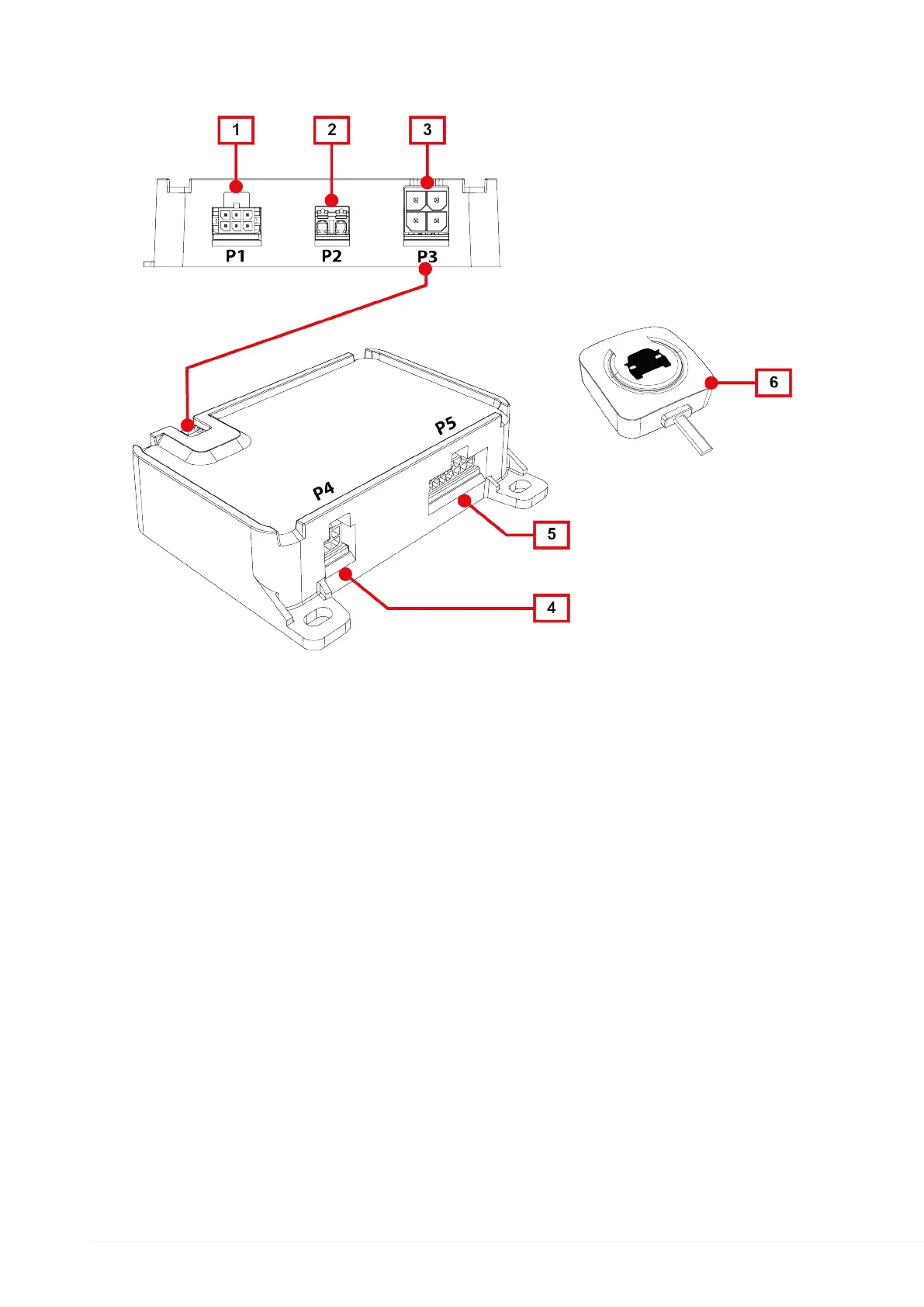 1
2
3
P1
P2
P3
6
P5
P4
5
4