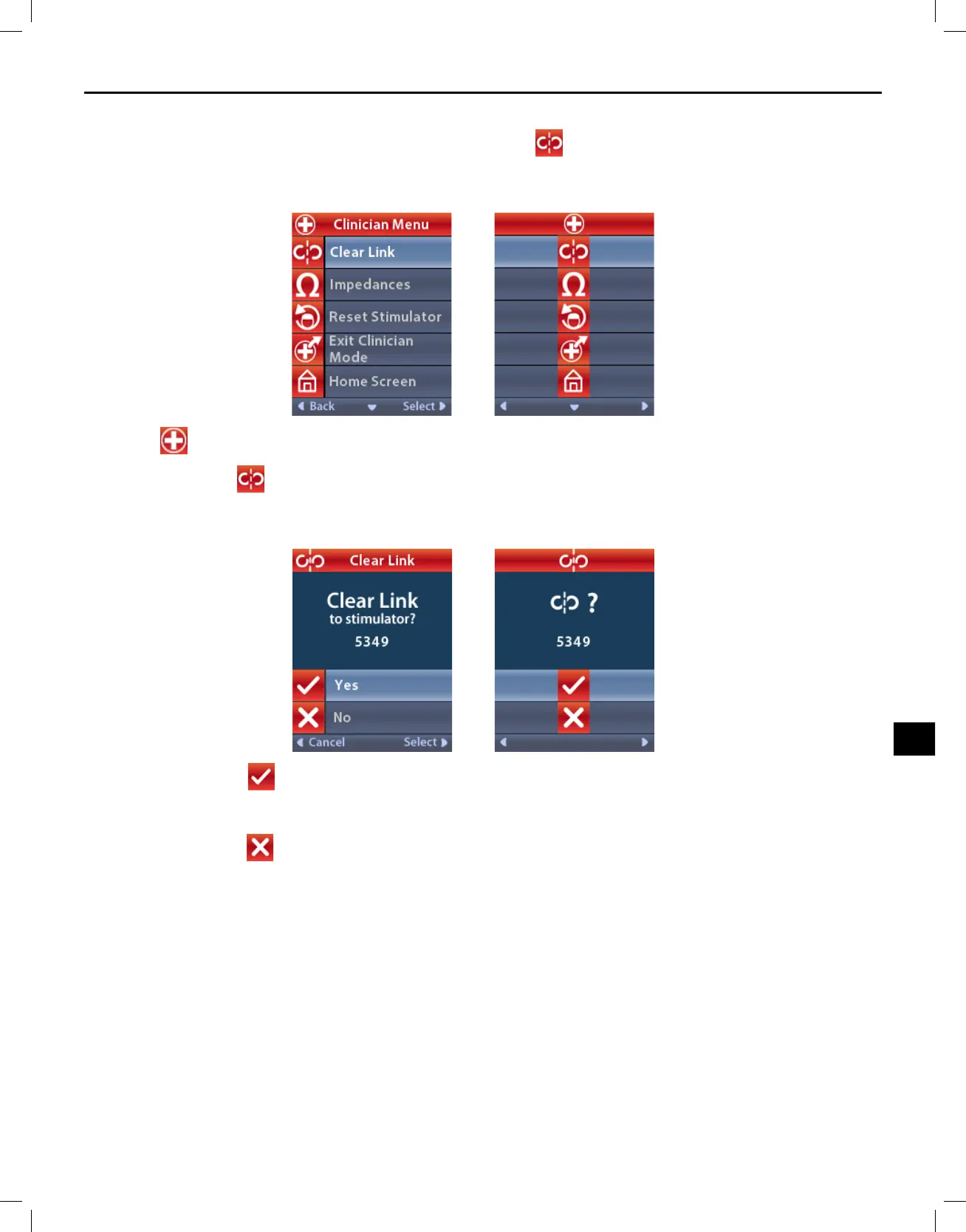 Clinician Menu

Clear Link

Impedances

Reset Stimulator

Exit Clinician Mode

Home Screen

Back Select

Clear Link

Clear Link
to stimulator?
5349

Yes

No

Cancel Select

?
5349