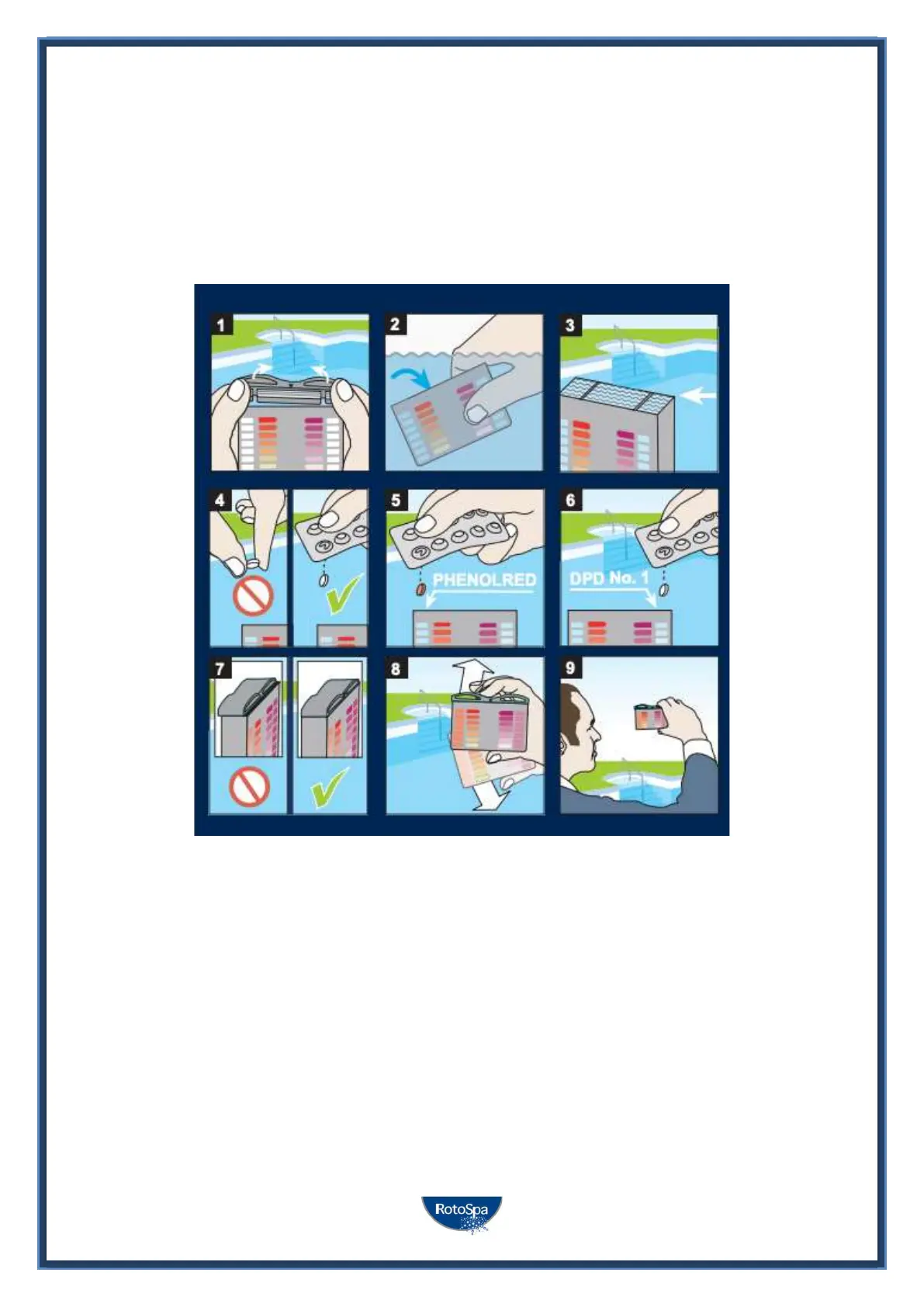 1

2

3

4

5

PHENOLRED

6

DPD No. 1

7

8

9

RotoSpa