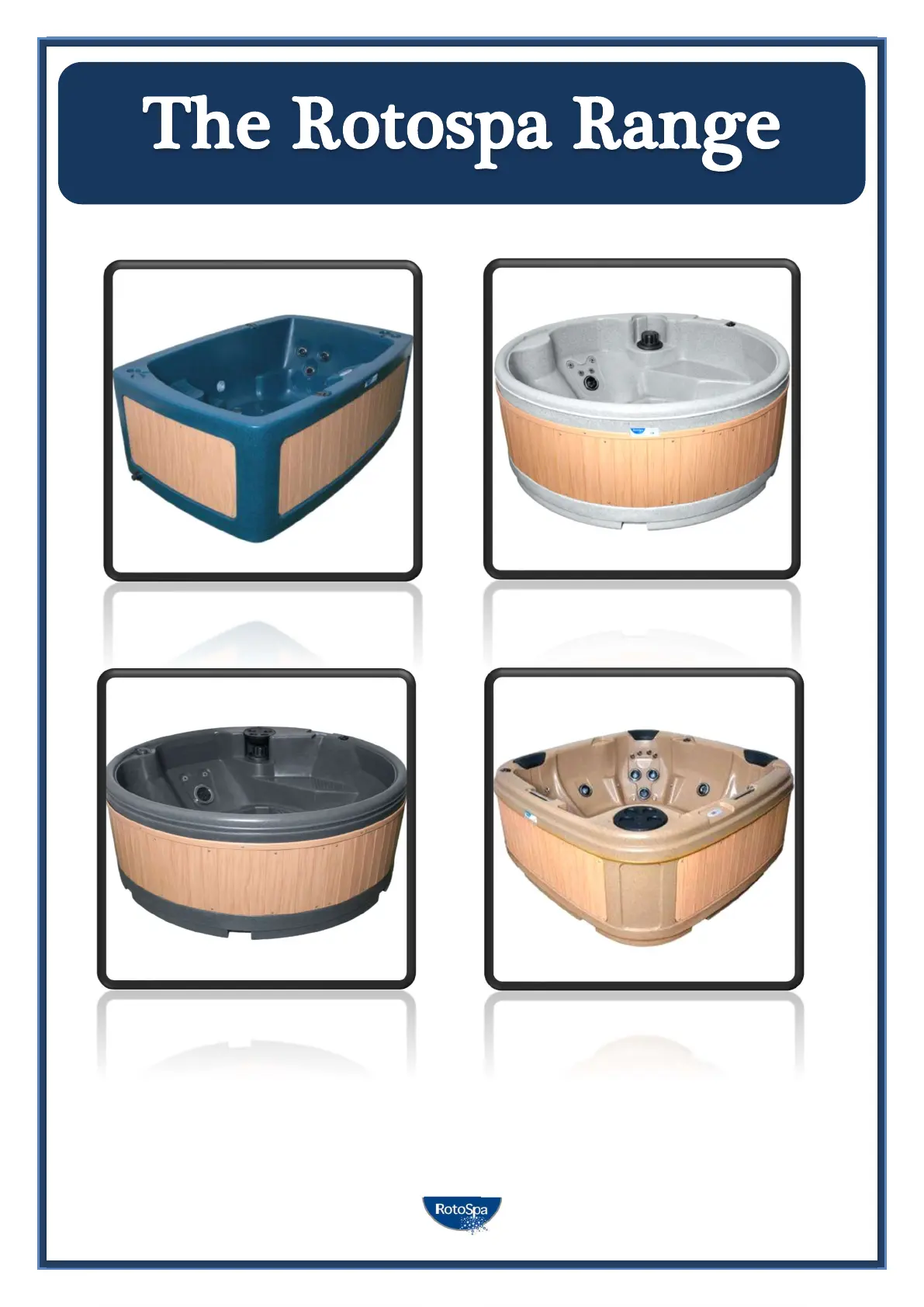 The Rotospa Range

RotoSpa