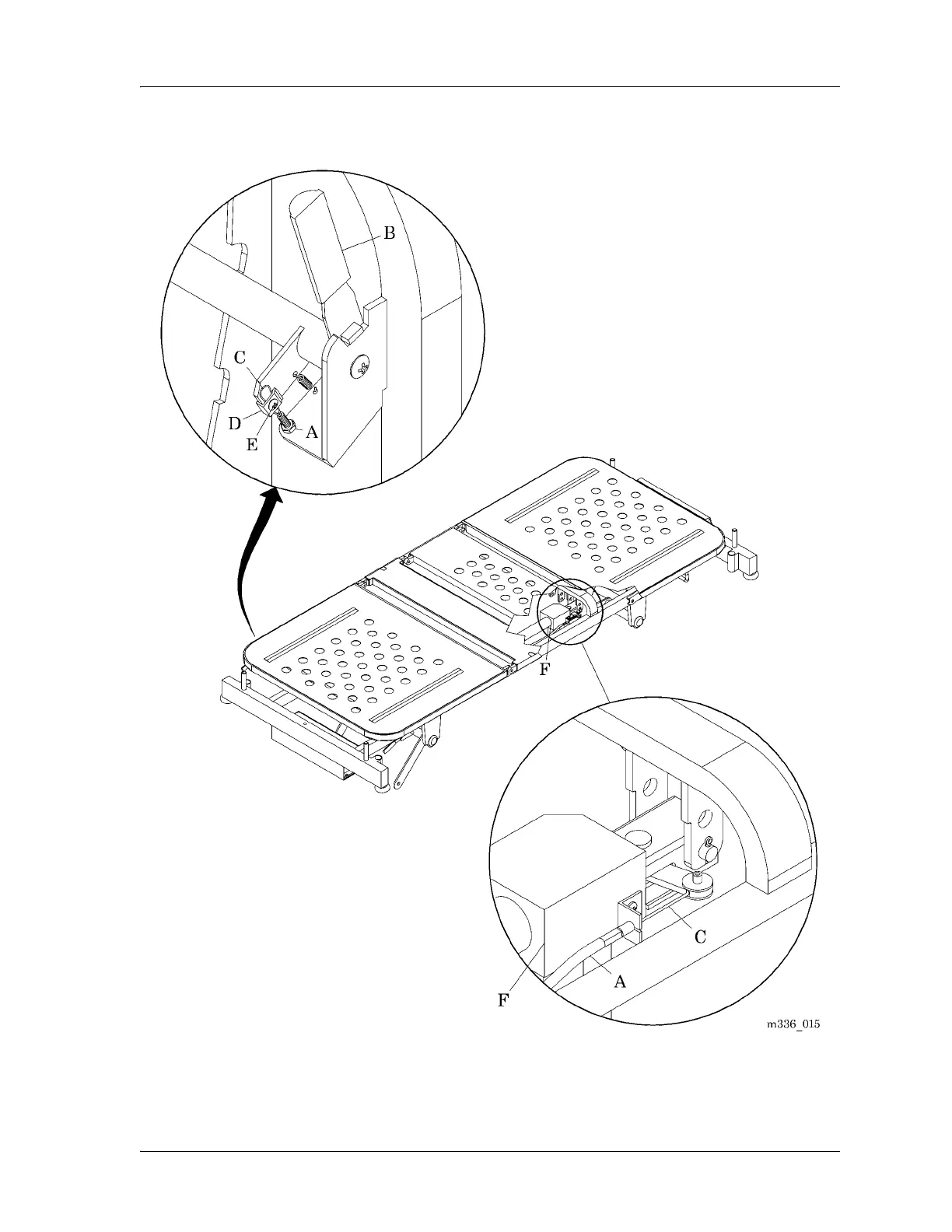 B
C
D
E
A
F
C
A
F
m336_015