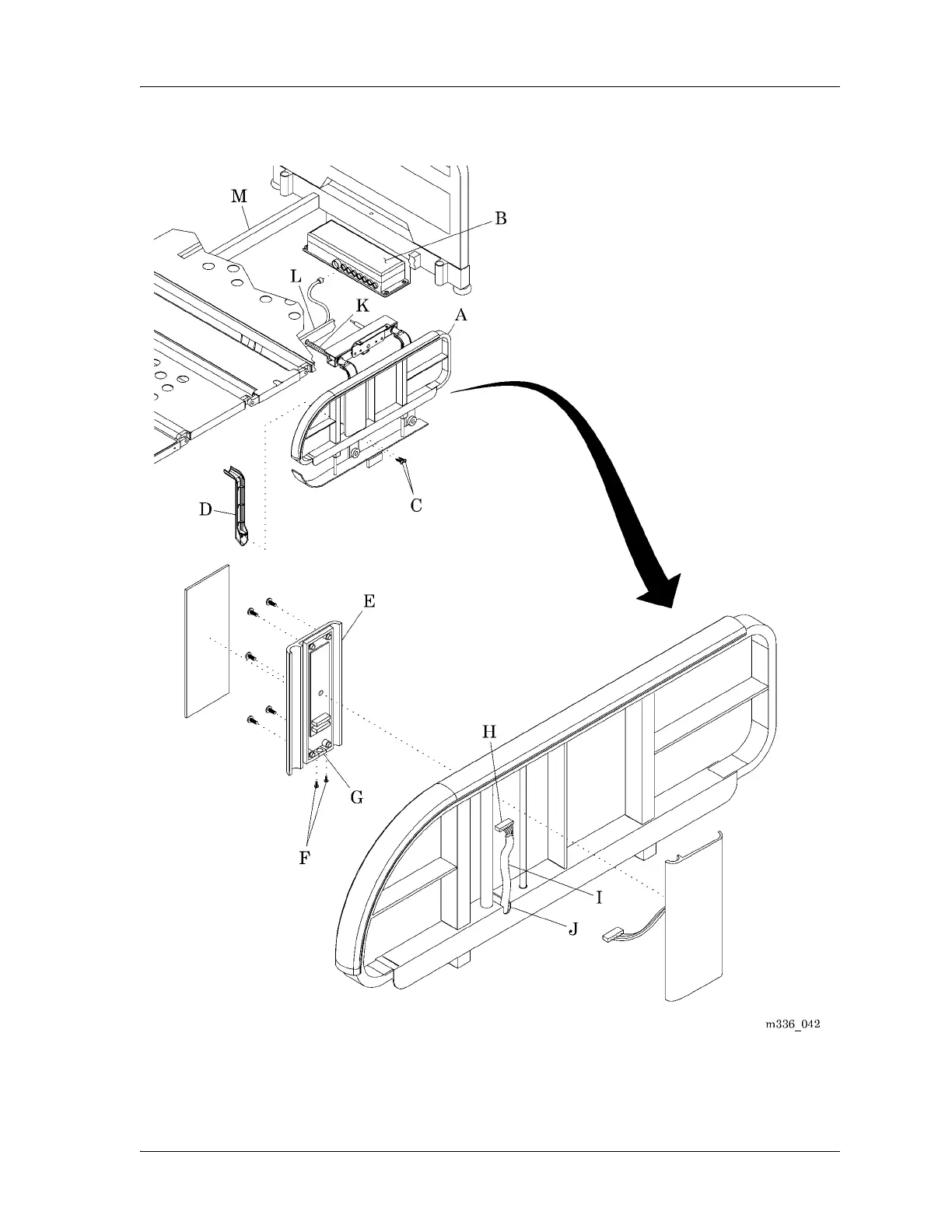 M
B
L
K
A
C
D
E
H
G
F
I
J
m336_042