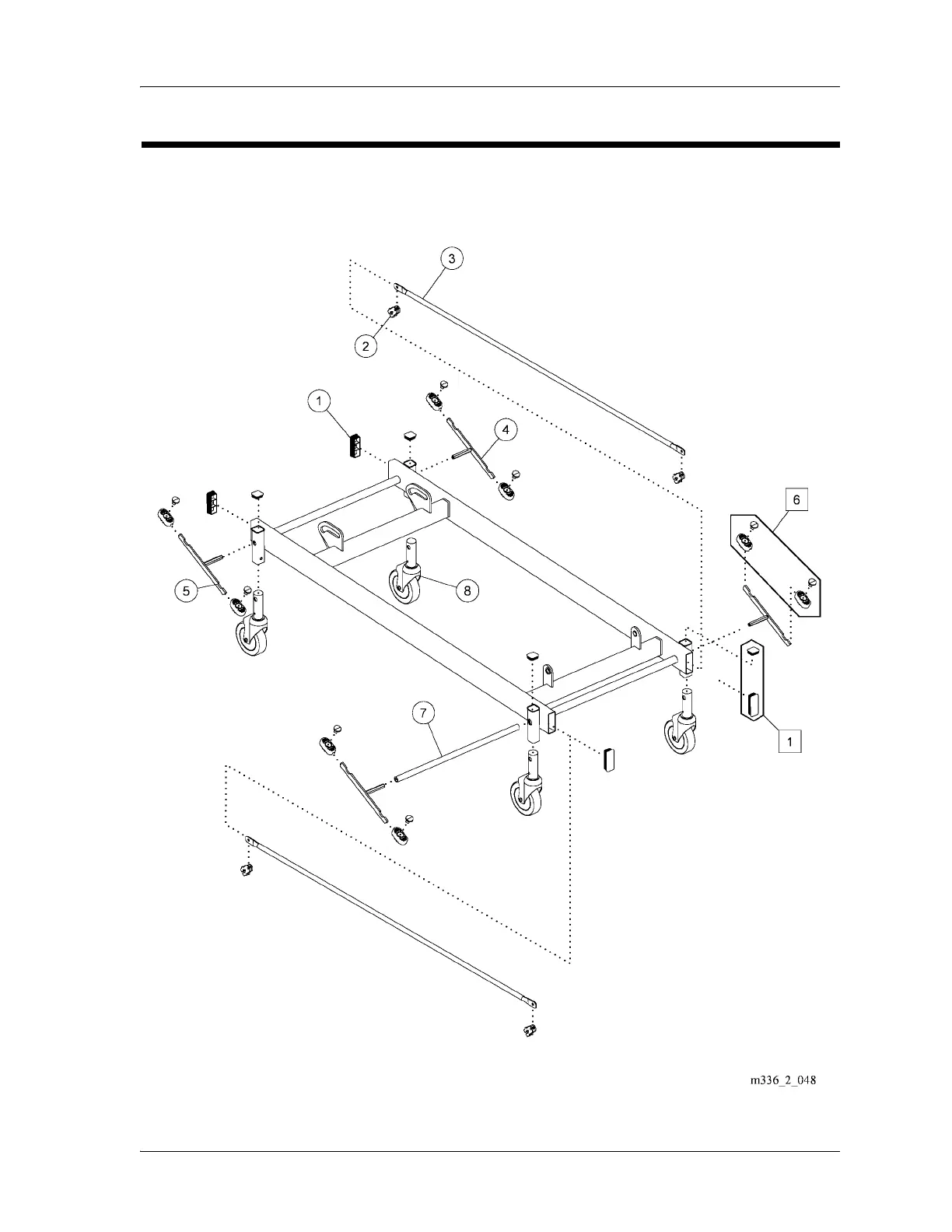 3

2

1

4

6

5

8

7

1

m336_2_048