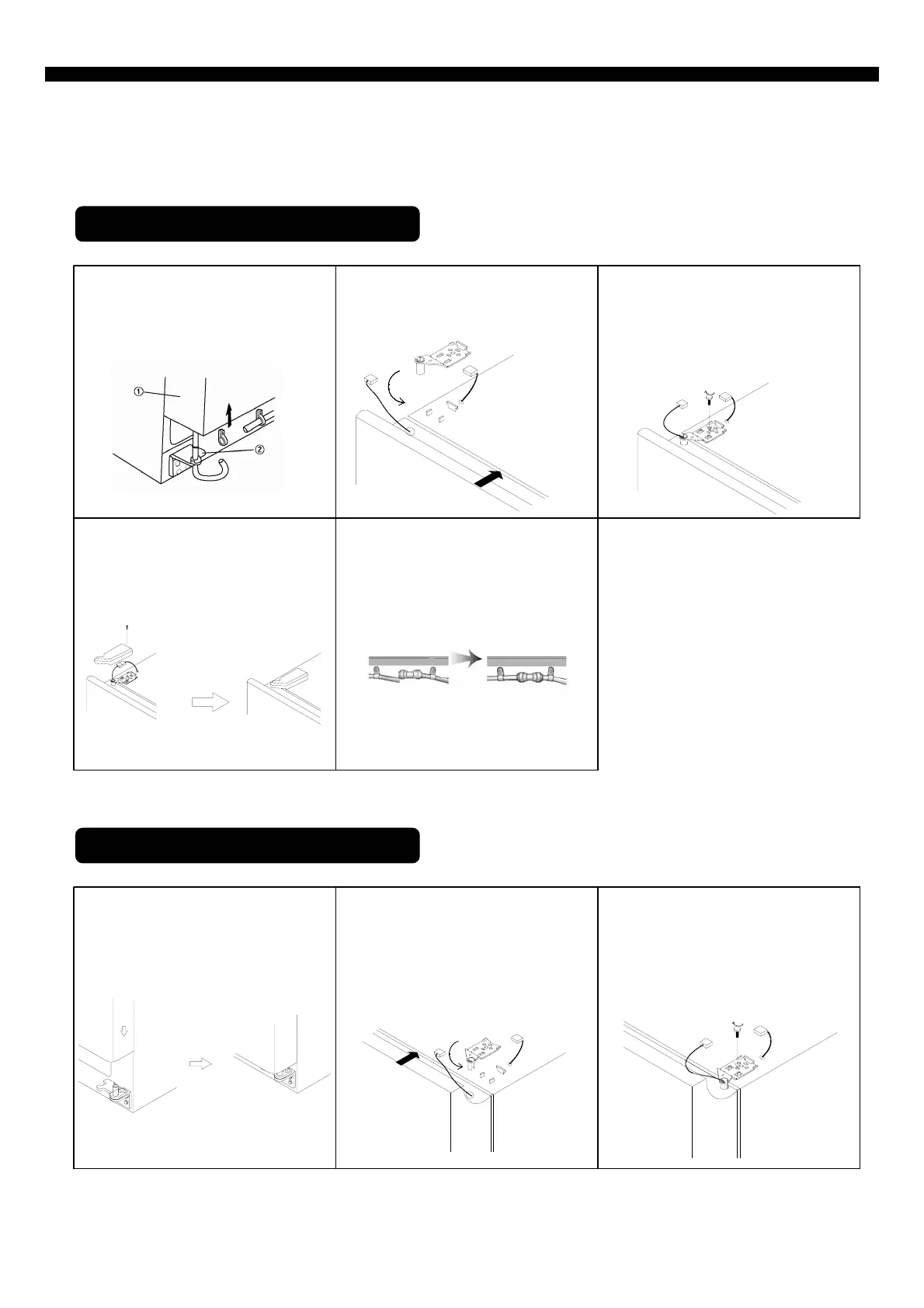 ①

②