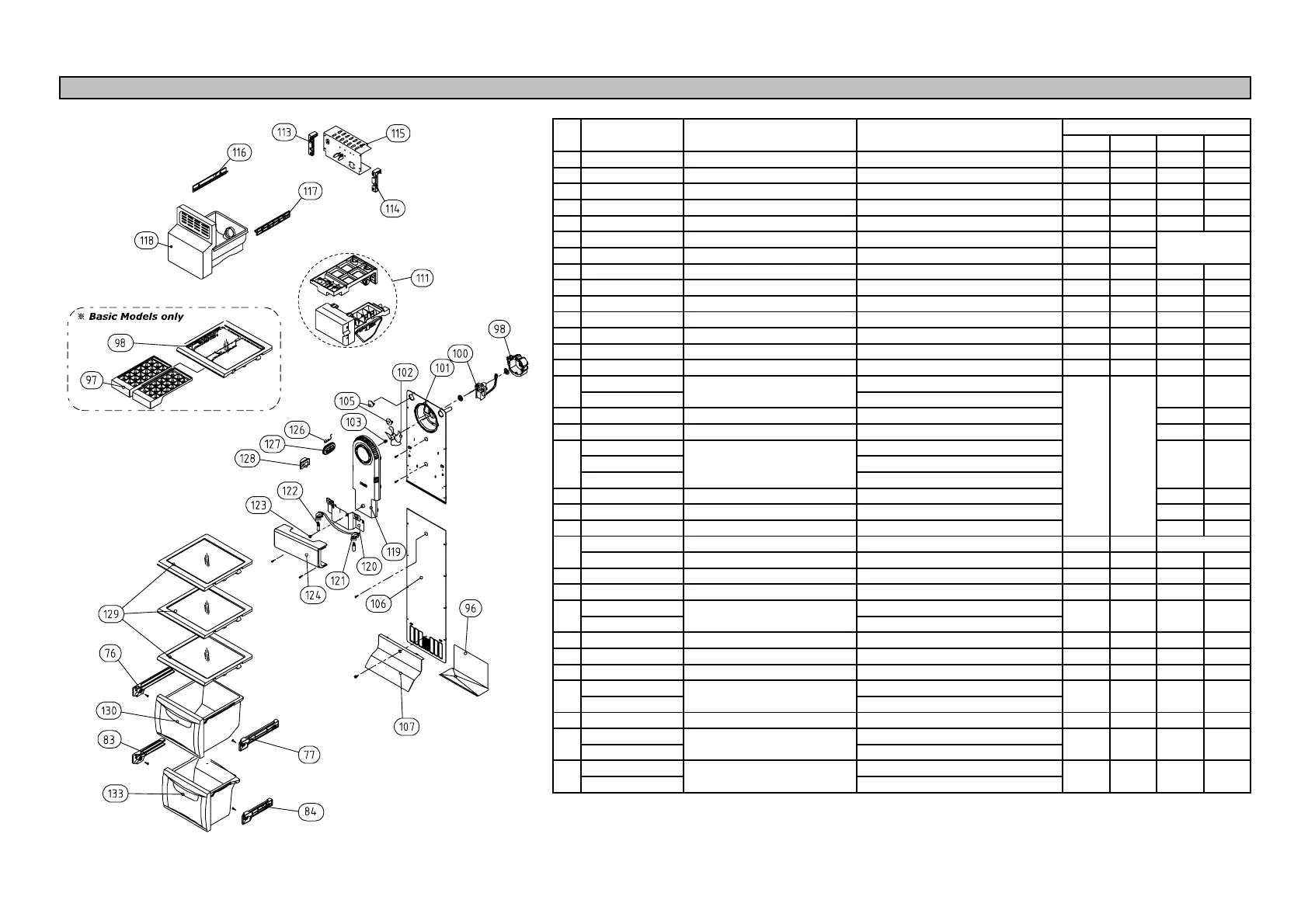 113
115
116
117
114
118
111
※ Basic Models only
98
97
98
100
101
102
105
103
126
127
128
122
123
119
120
121
124
106
96
129
76
130
83
77
107
133
84