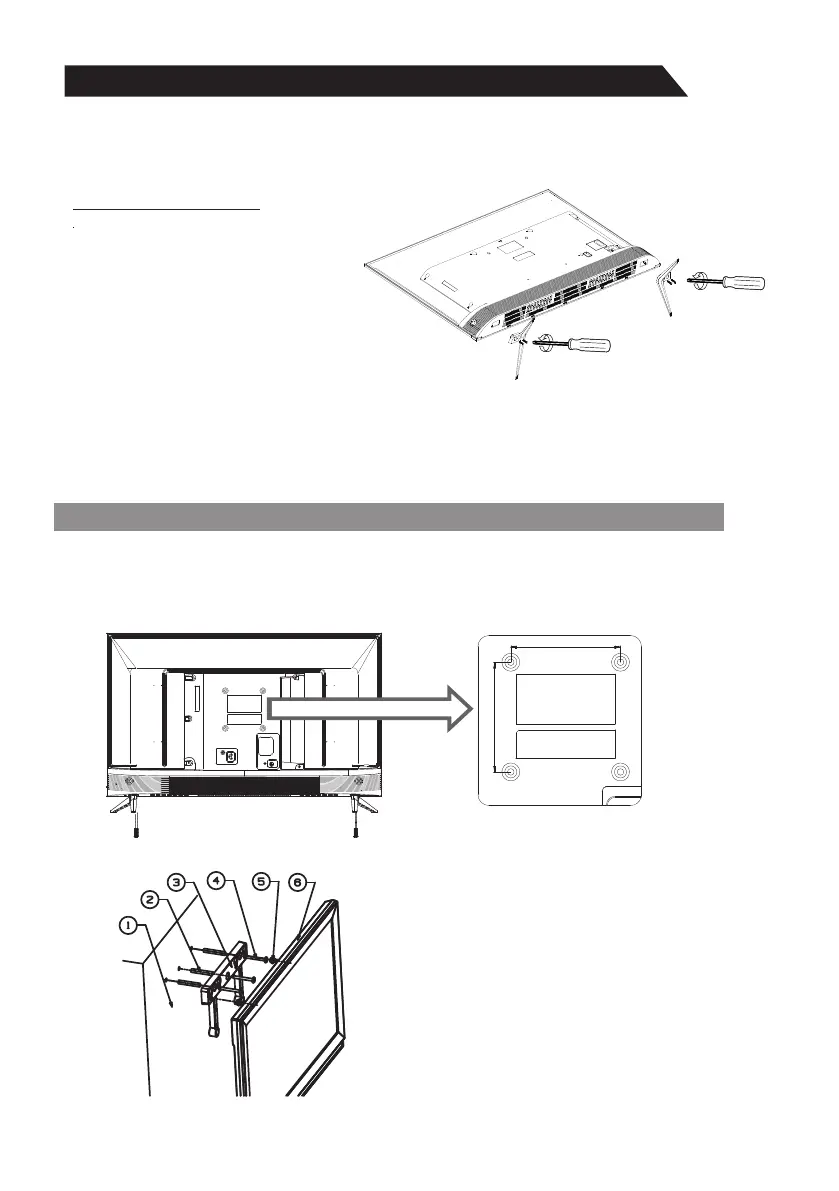 1

2

3

4

5

6